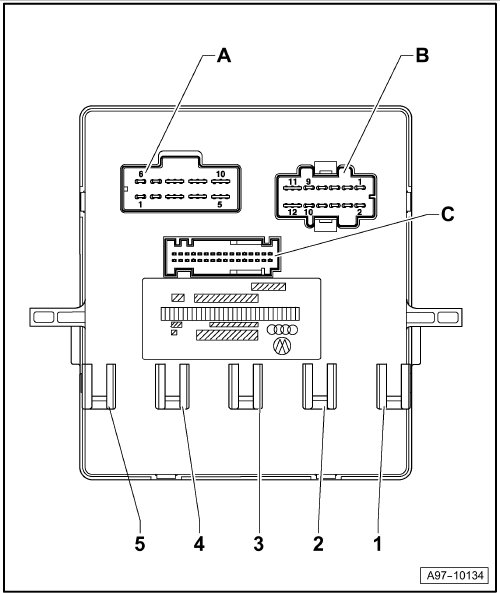 A

B

6
10
1
5

11
9
1
12
10
2

C

5
4
3
2
1

A97–10134