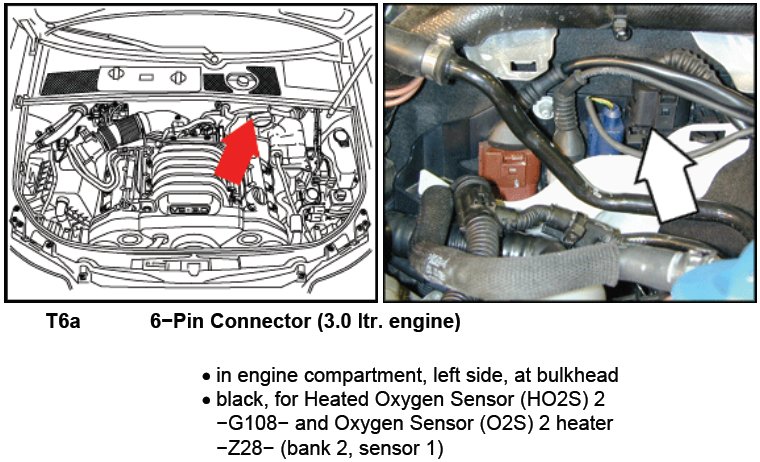 T6a 6−Pin Connector (3.0 ltr. engine)

• in engine compartment, left side, at bulkhead
• black, for Heated Oxygen Sensor (HO2S) 2 −G108− and Oxygen Sensor (O2S) 2 heater −Z28− (bank 2, sensor 1)