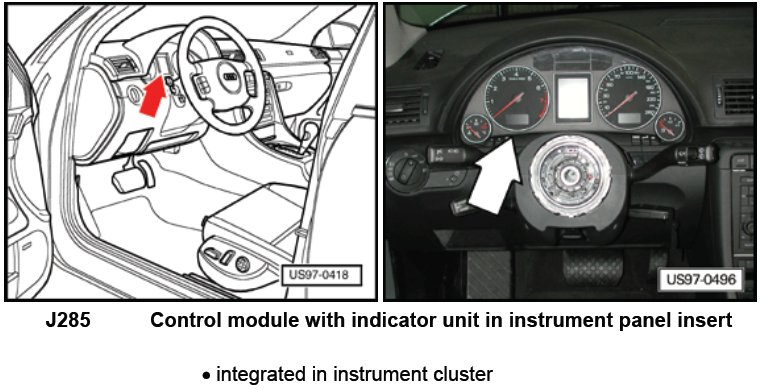 US97-0418

US97-0496

J285 Control module with indicator unit in instrument panel insert

• integrated in instrument cluster