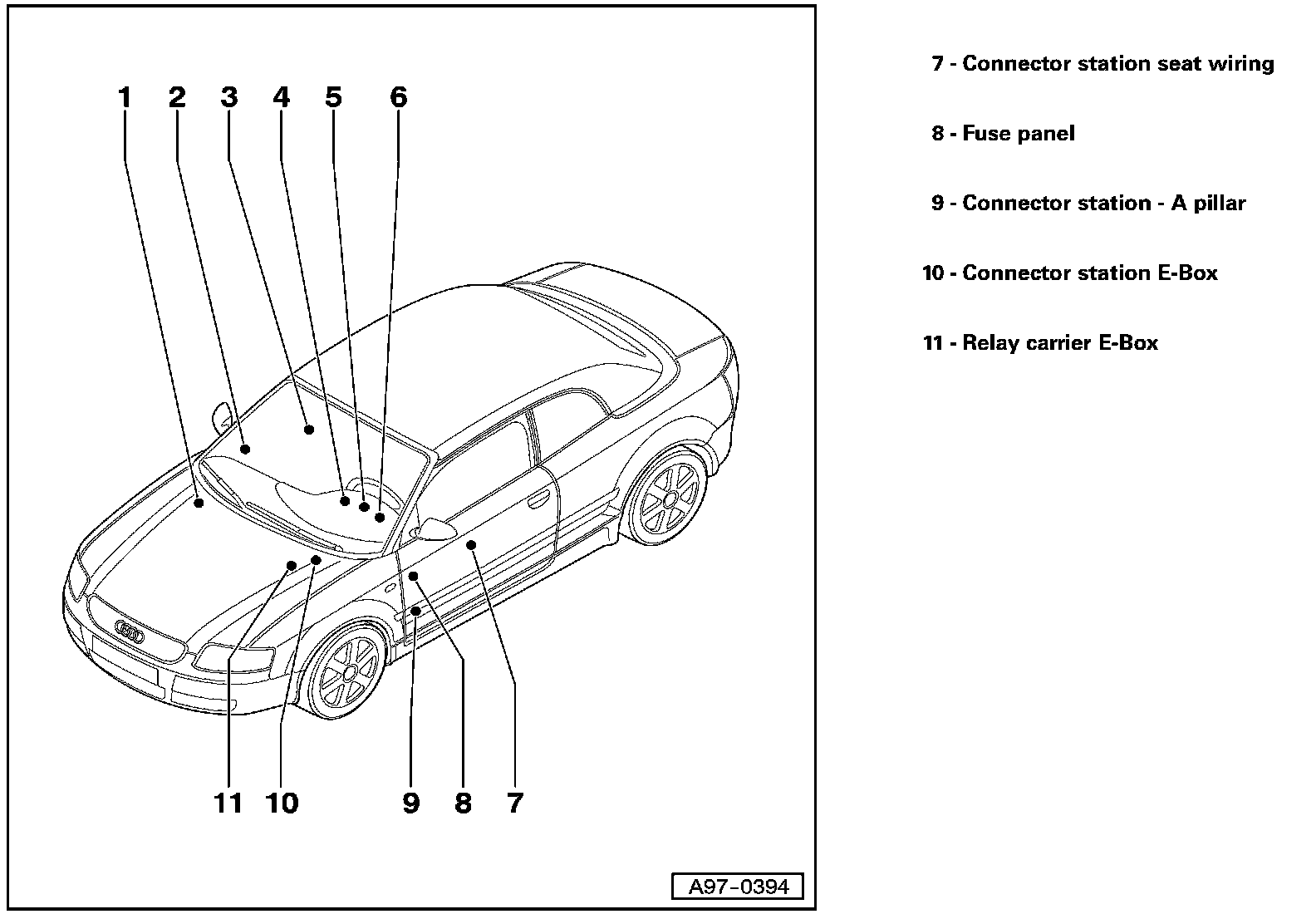 1 2 3 4 5 6

11 10 9 8 7

A97-0394

7 - Connector station seat wiring

8 - Fuse panel

9 - Connector station - A pillar

10 - Connector station E-Box

11 - Relay carrier E-Box