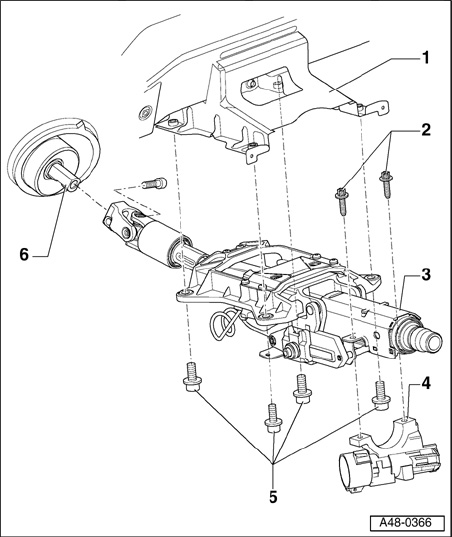 1
2
6
3
4
5
A48-0366