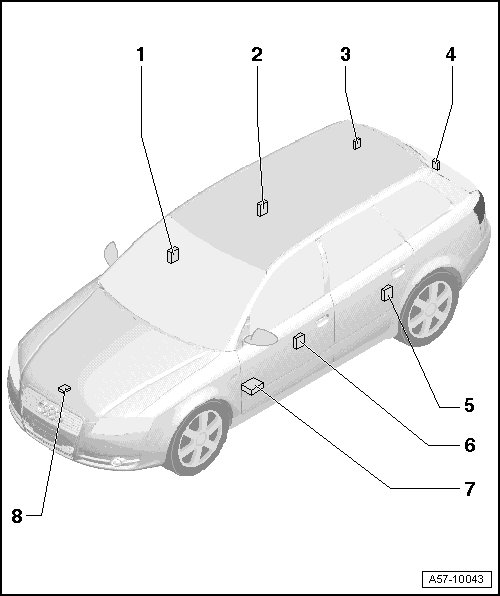 1
2
3
4
5
6
7
8
A57-10043