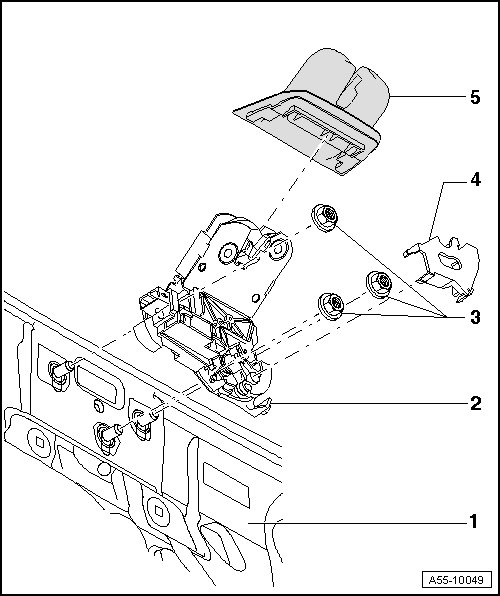 5
4
3
2
1
A55-10049