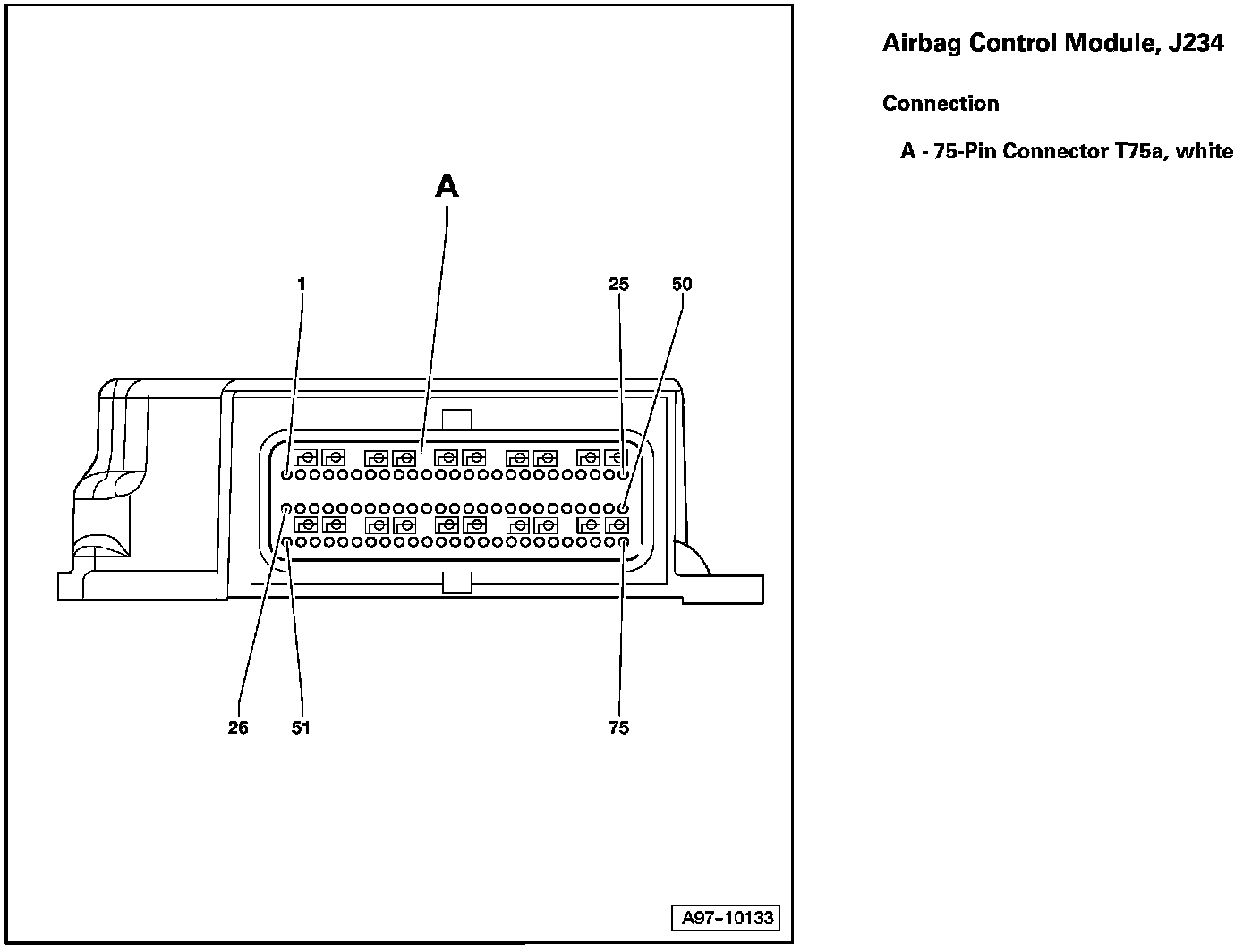 A

1

25

50

26

51

75

A97-10133

Airbag Control Module, J234

Connection

A - 75-Pin Connector T75a, white