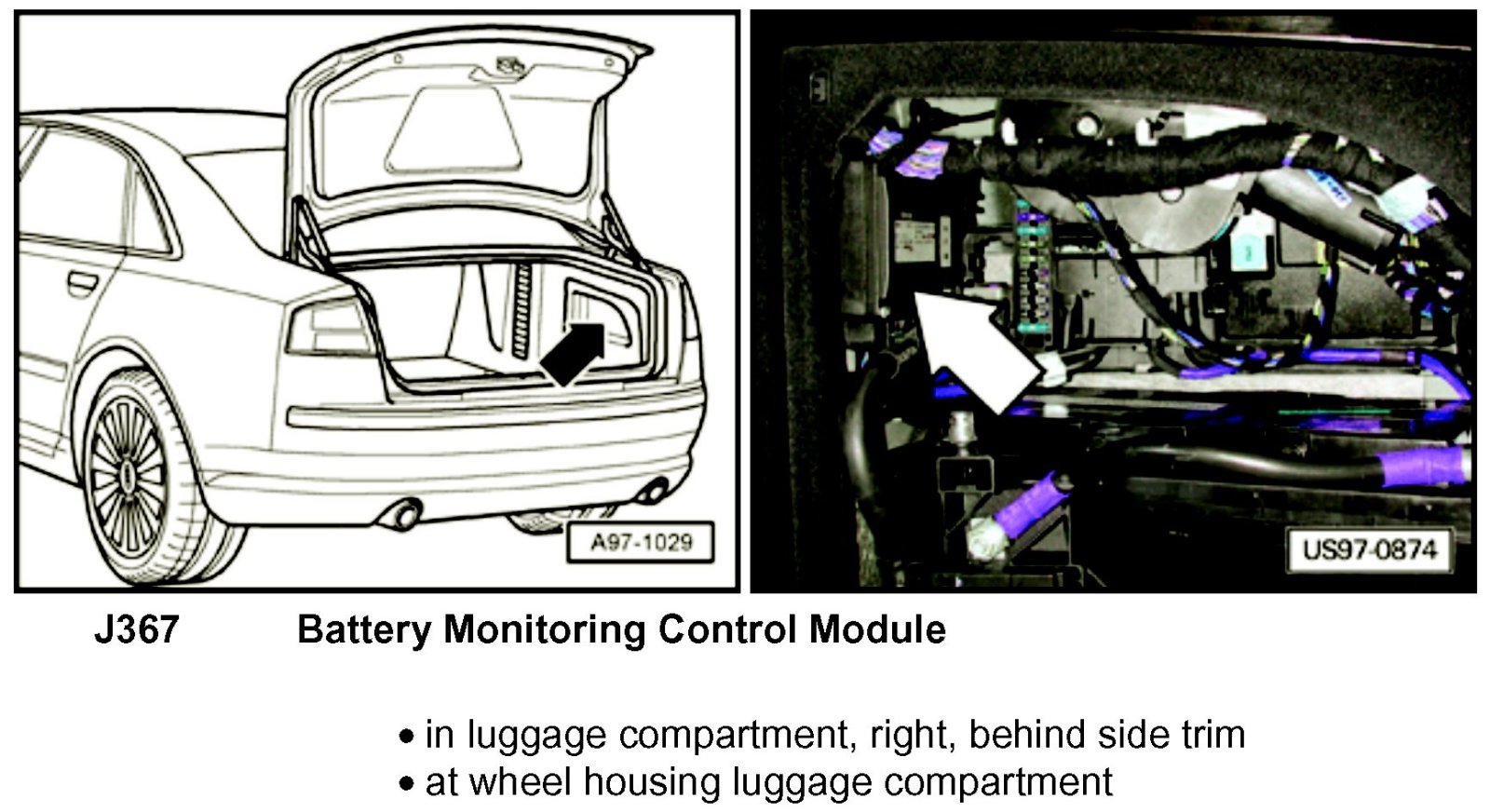 A97-1029

US97-0874

J367 Battery Monitoring Control Module

• in luggage compartment, right, behind side trim
• at wheel housing luggage compartment