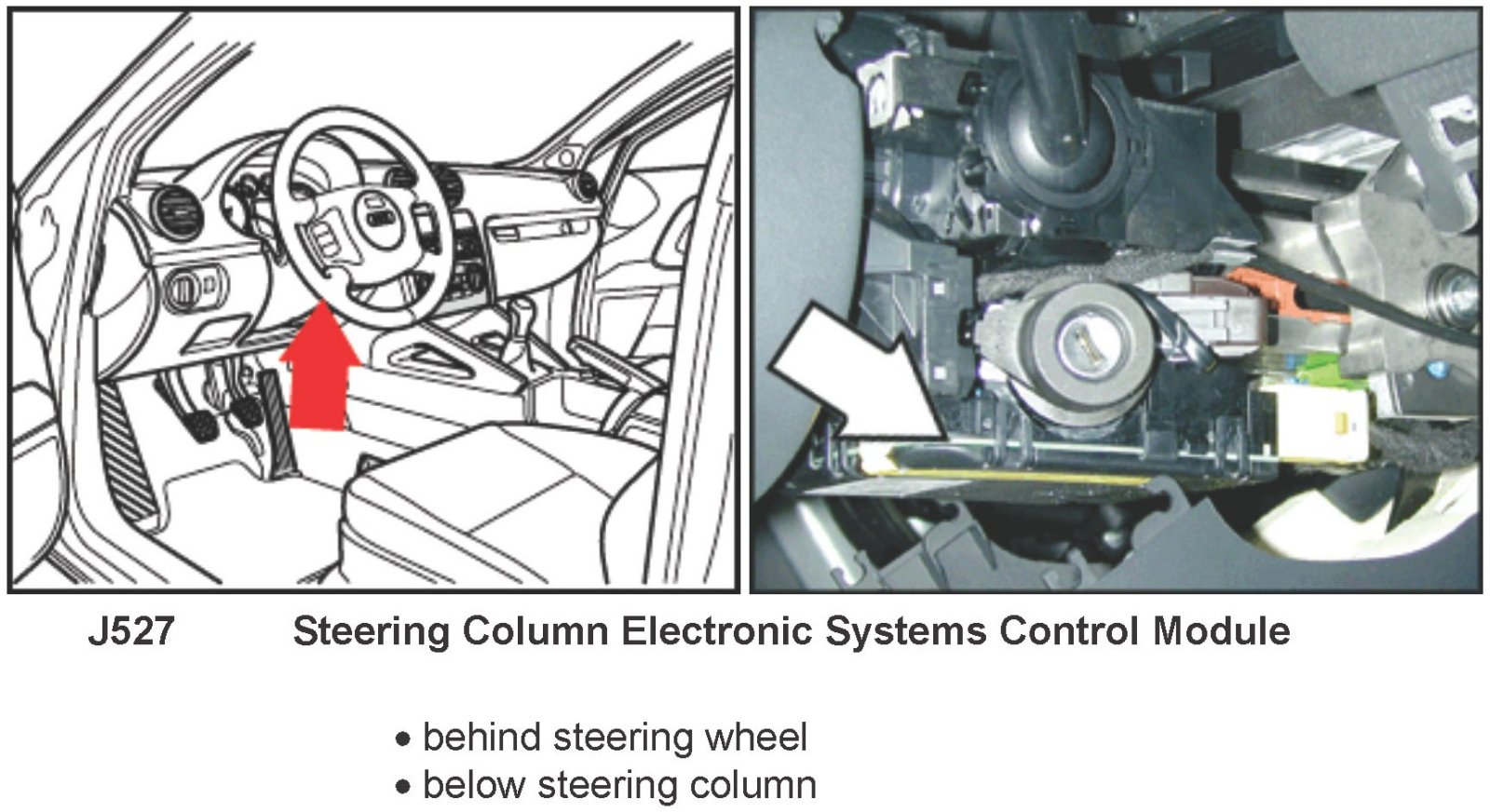 J527 Steering Column Electronic Systems Control Module

• behind steering wheel
• below steering column