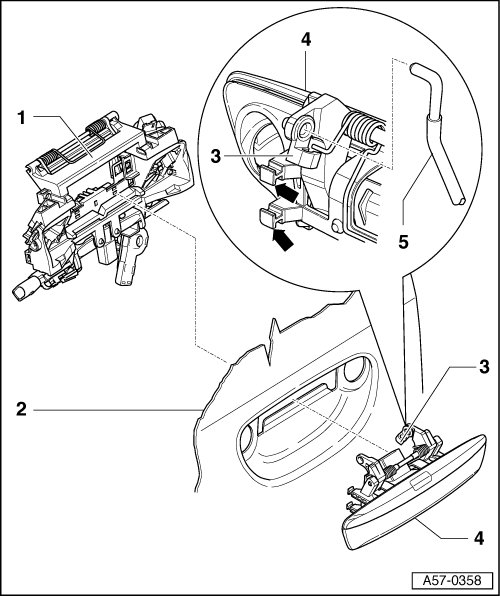 4
1
3
5
3
2
4
A57-0358