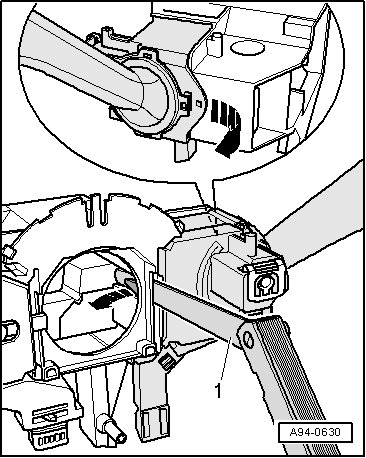 1

A94-0630