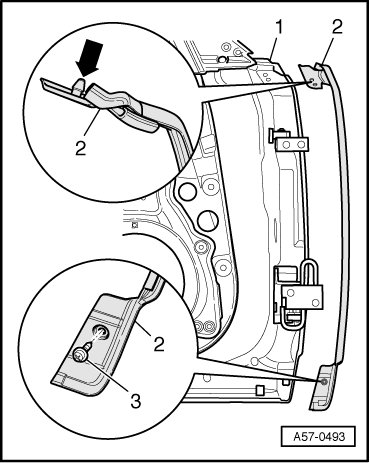 1
2
2
2
3
A57-0493