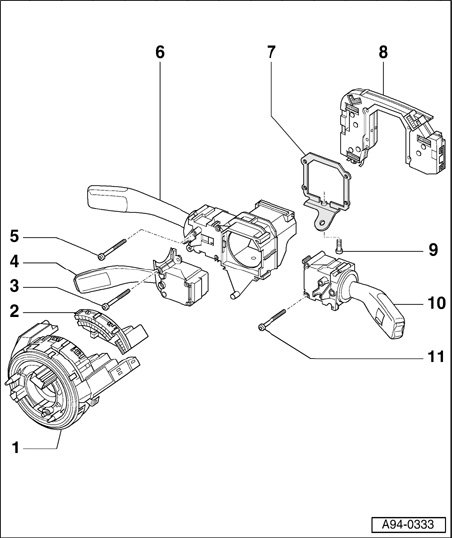 6
7
8
5
4
3
2
9
10
11
1
A94-0333