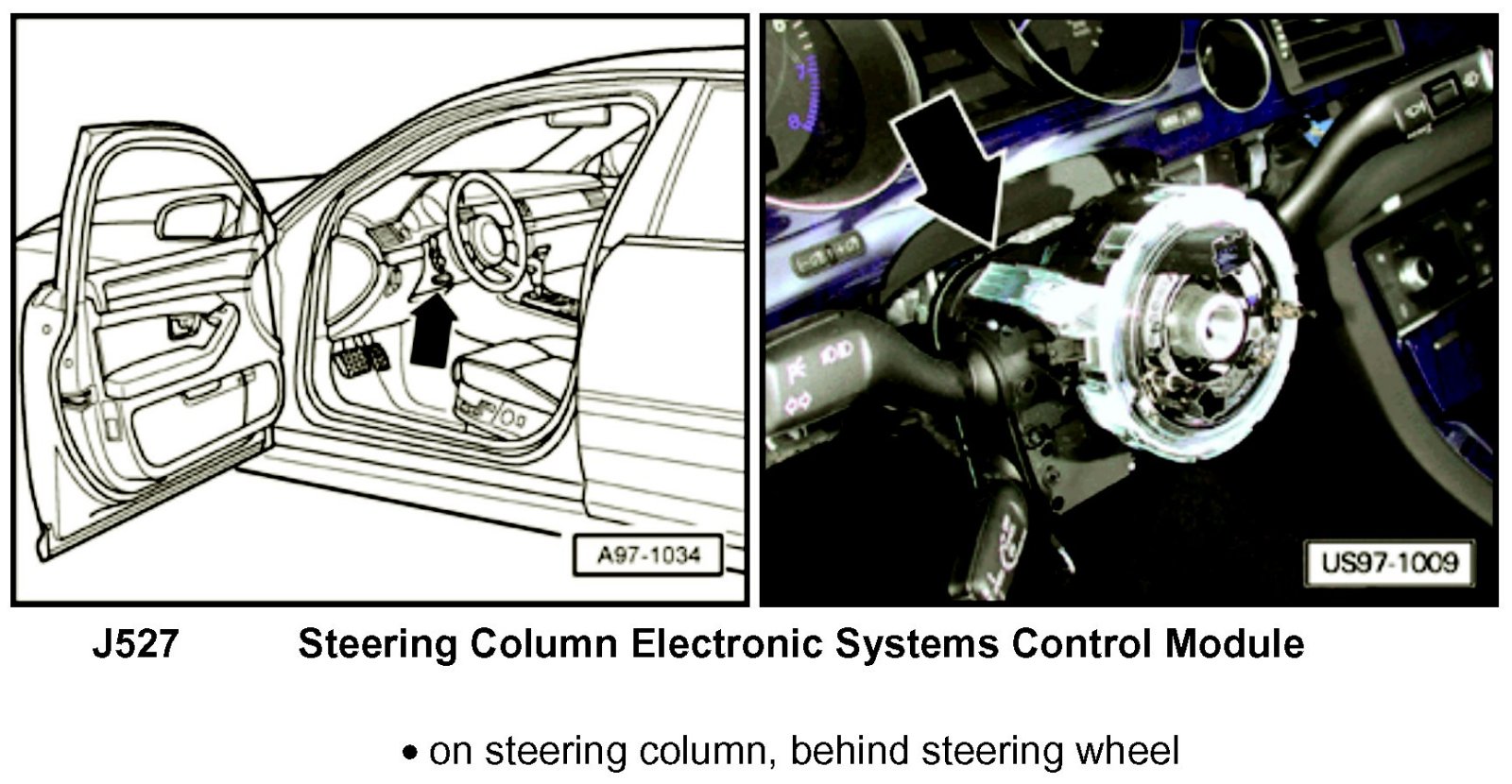 A97-1034

US97-1009

J527 Steering Column Electronic Systems Control Module

• on steering column, behind steering wheel