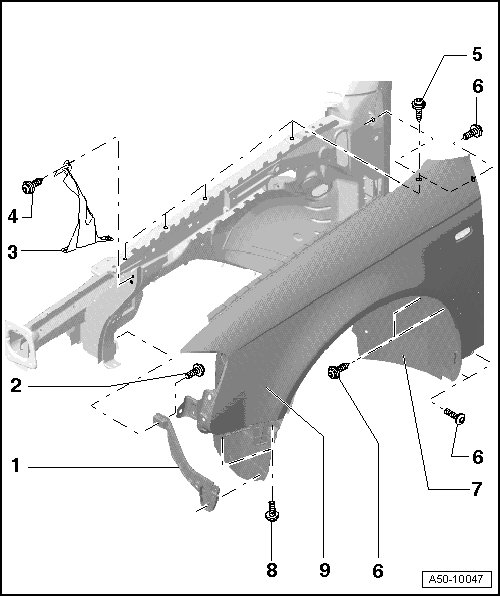 5
6
4
3
2
1
6
7
8
9
6
A50-10047