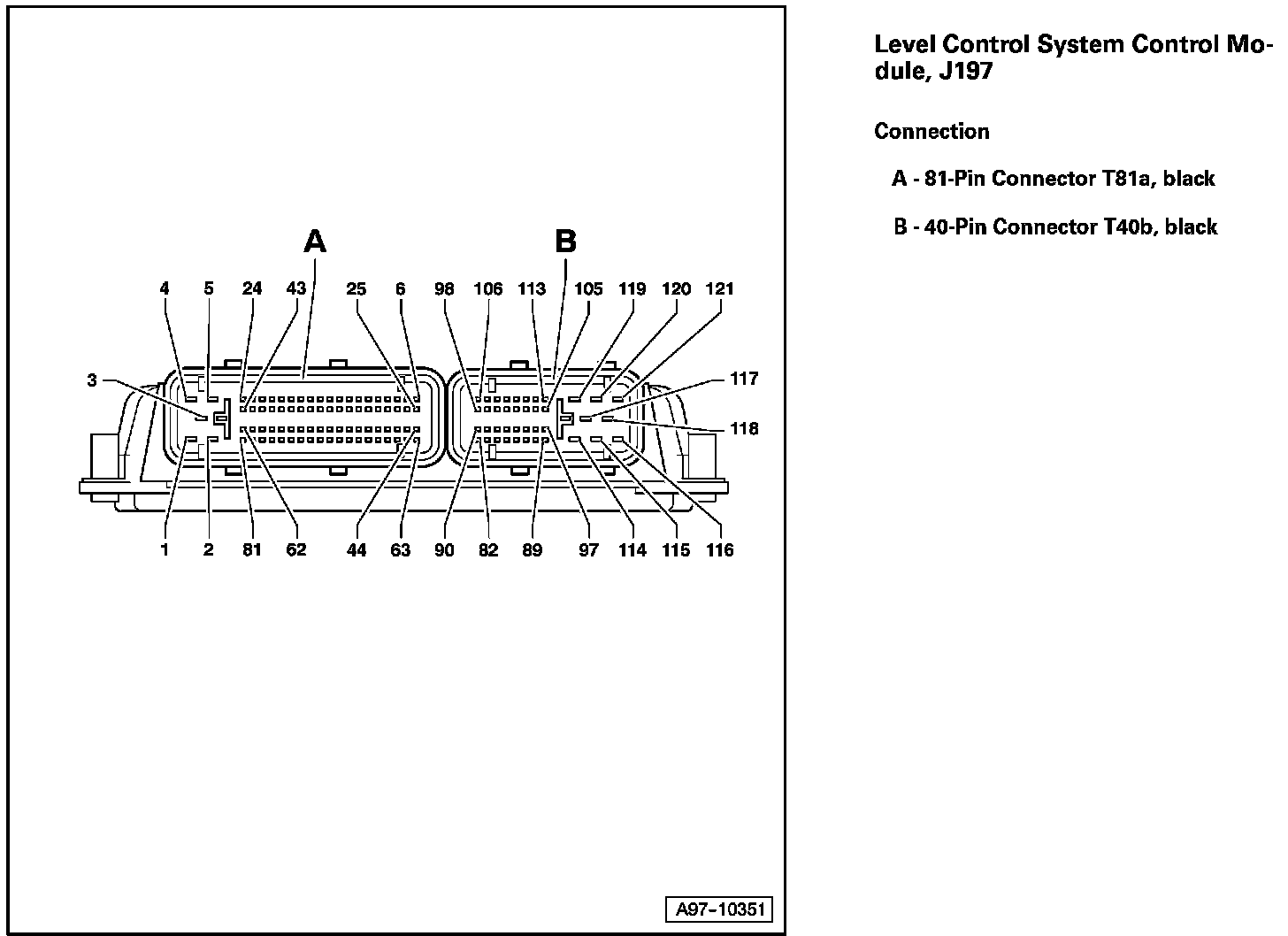 A

B

4 5 24 43 25 6 98 106 113 105 119 120 121

3

117

118

1 2 81 62 44 63 90 82 89 97 114 115 116

A97-10351

Level Control System Control Module, J197

Connection

A - 81-Pin Connector T81a, black

B - 40-Pin Connector T40b, black