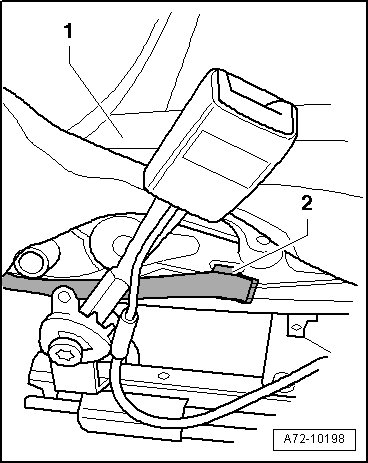 1

2

A72-10198