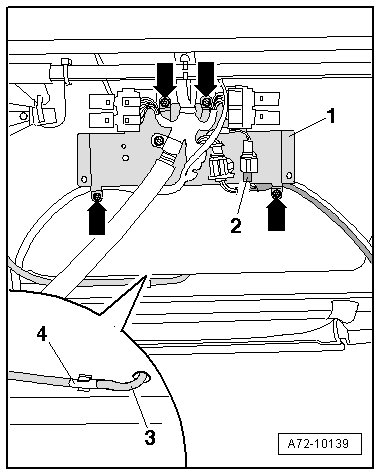 1
2
4
3
A72-10139