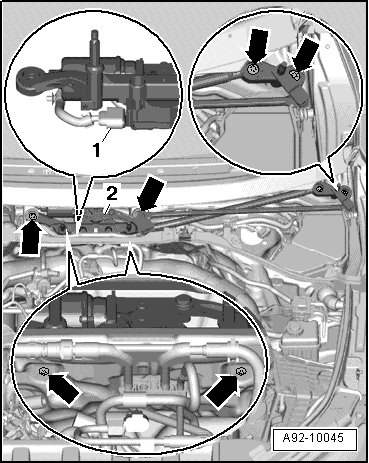 1
2
A92-10045