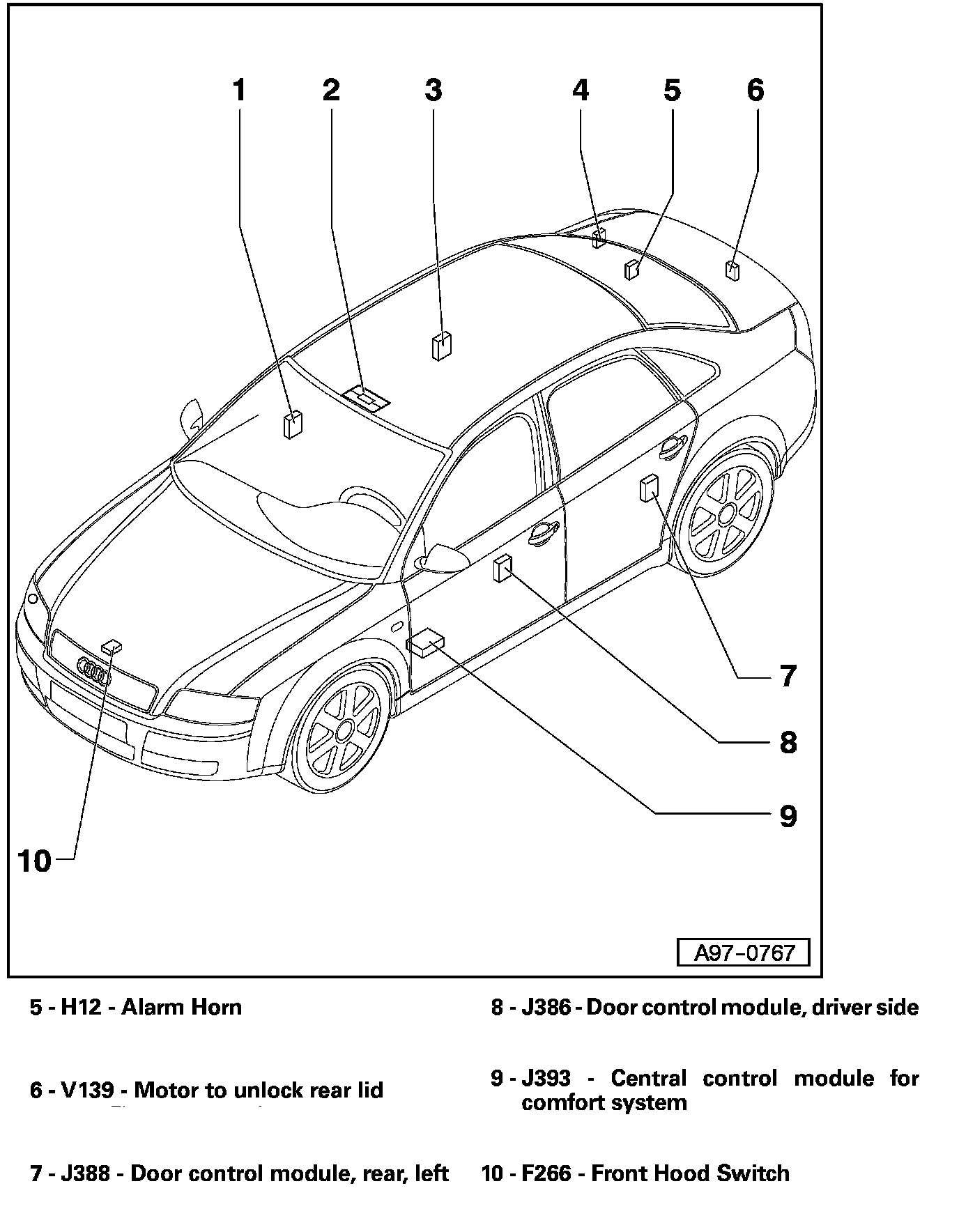 1 2 3 4 5 6

7

8

9

10

A97-0767

5 - H12 - Alarm Horn

6 - V139 - Motor to unlock rear lid

7 - J388 - Door control module, rear, left

8 - J386 - Door control module, driver side

9 - J393 - Central control module for comfort system

10 - F266 - Front Hood Switch