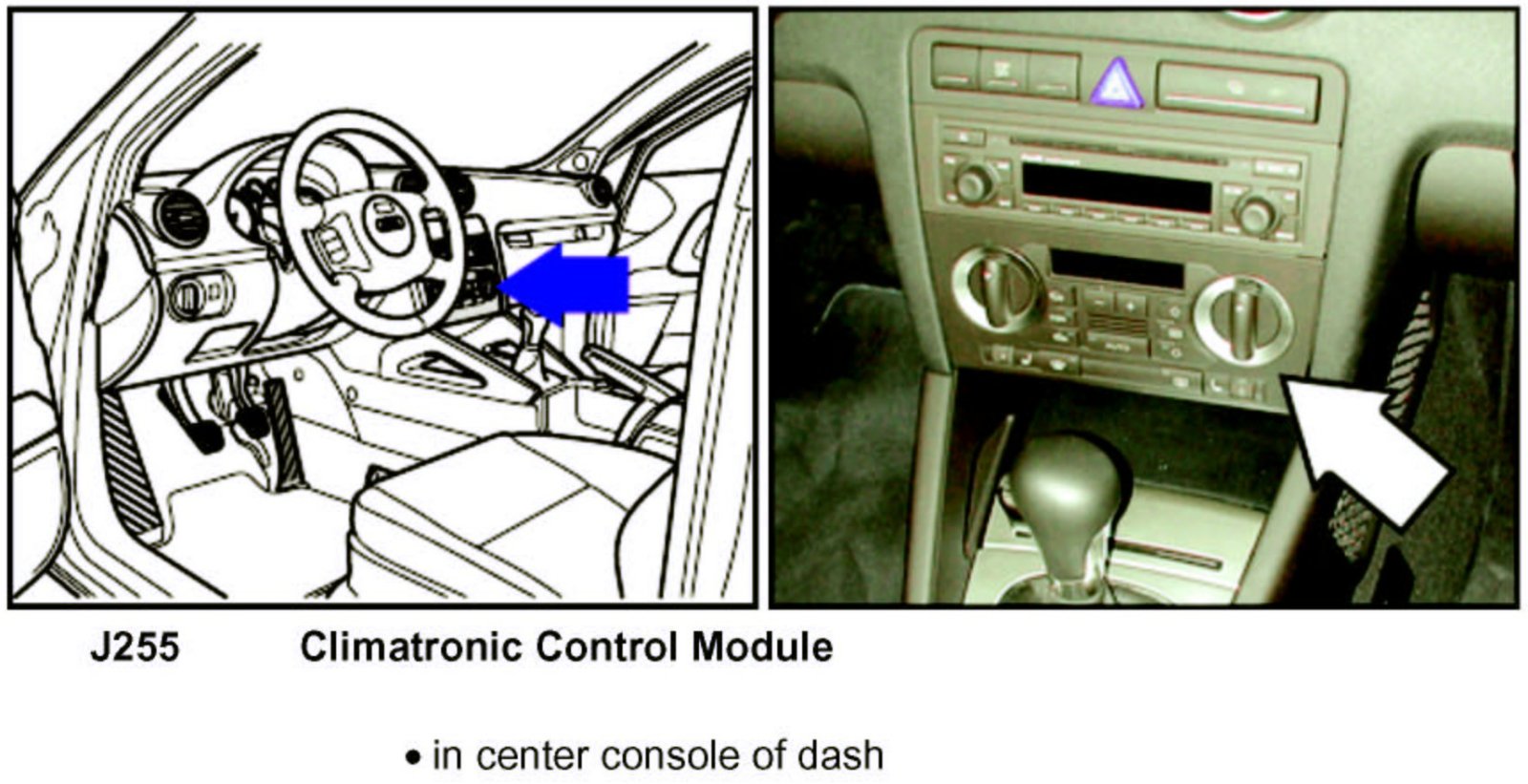 J255 Climatronic Control Module

• in center console of dash