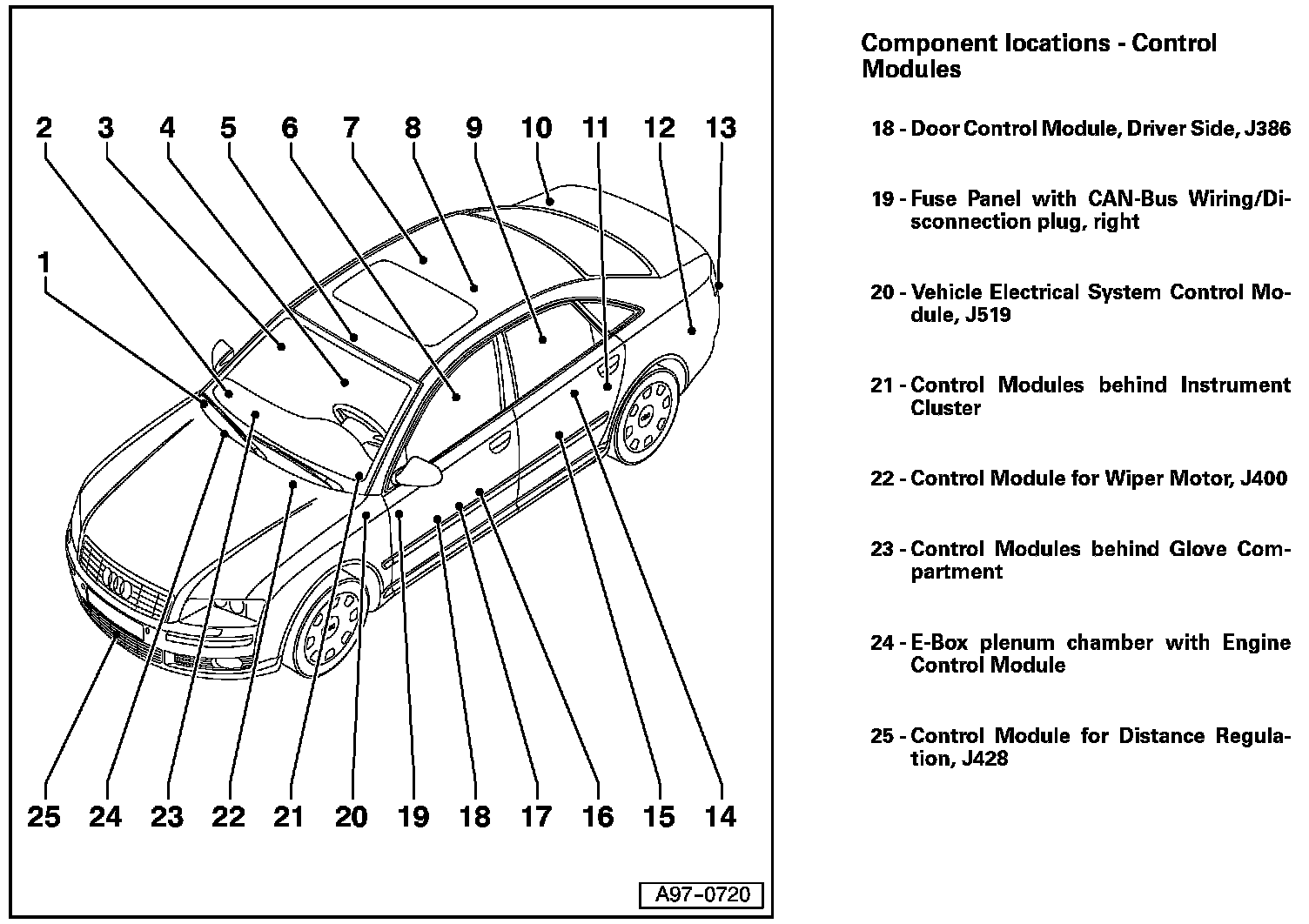 2 3 4 5 6 7 8 9 10 11 12 13

1

25 24 23 22 21 20 19 18 17 16 15 14

A97-0720

Component locations - Control Modules

18 - Door Control Module, Driver Side, J386

19 - Fuse Panel with CAN-Bus Wiring/Disconnection plug, right

20 - Vehicle Electrical System Control Module, J519

21 - Control Modules behind Instrument Cluster

22 - Control Module for Wiper Motor, J400

23 - Control Modules behind Glove Compartment

24 - E-Box plenum chamber with Engine Control Module

25 - Control Module for Distance Regulation, J428