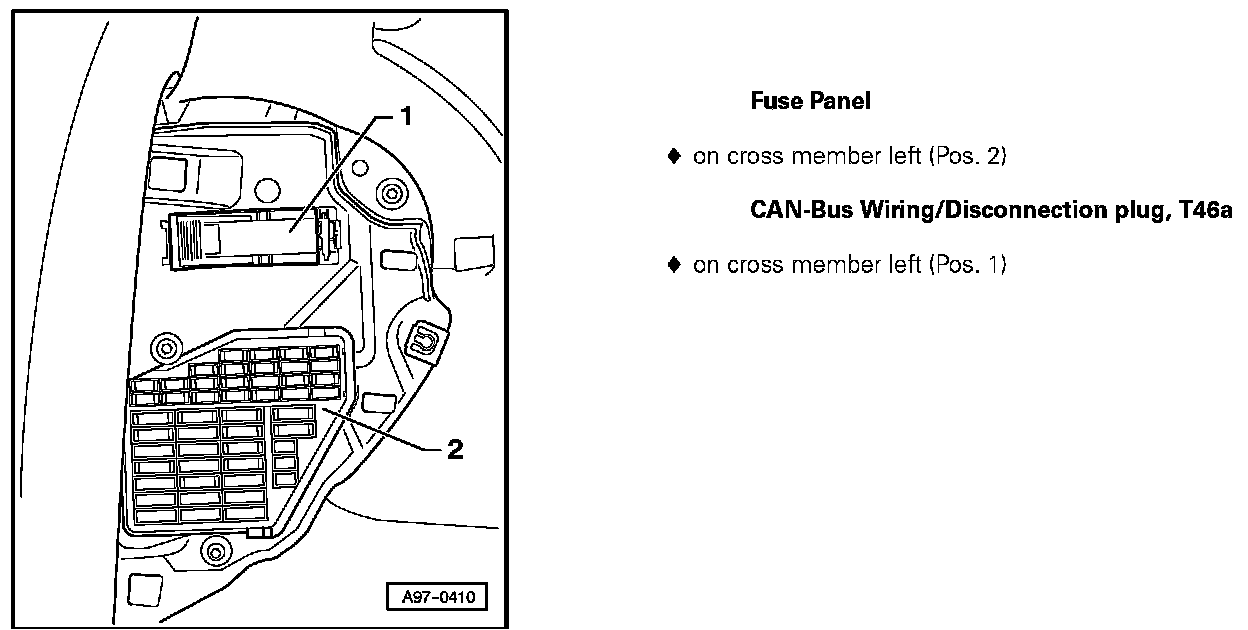 1

2

A97-0410

Fuse Panel

♦ on cross member left (Pos. 2)

CAN-Bus Wiring/Disconnection plug, T46a

♦ on cross member left (Pos. 1)