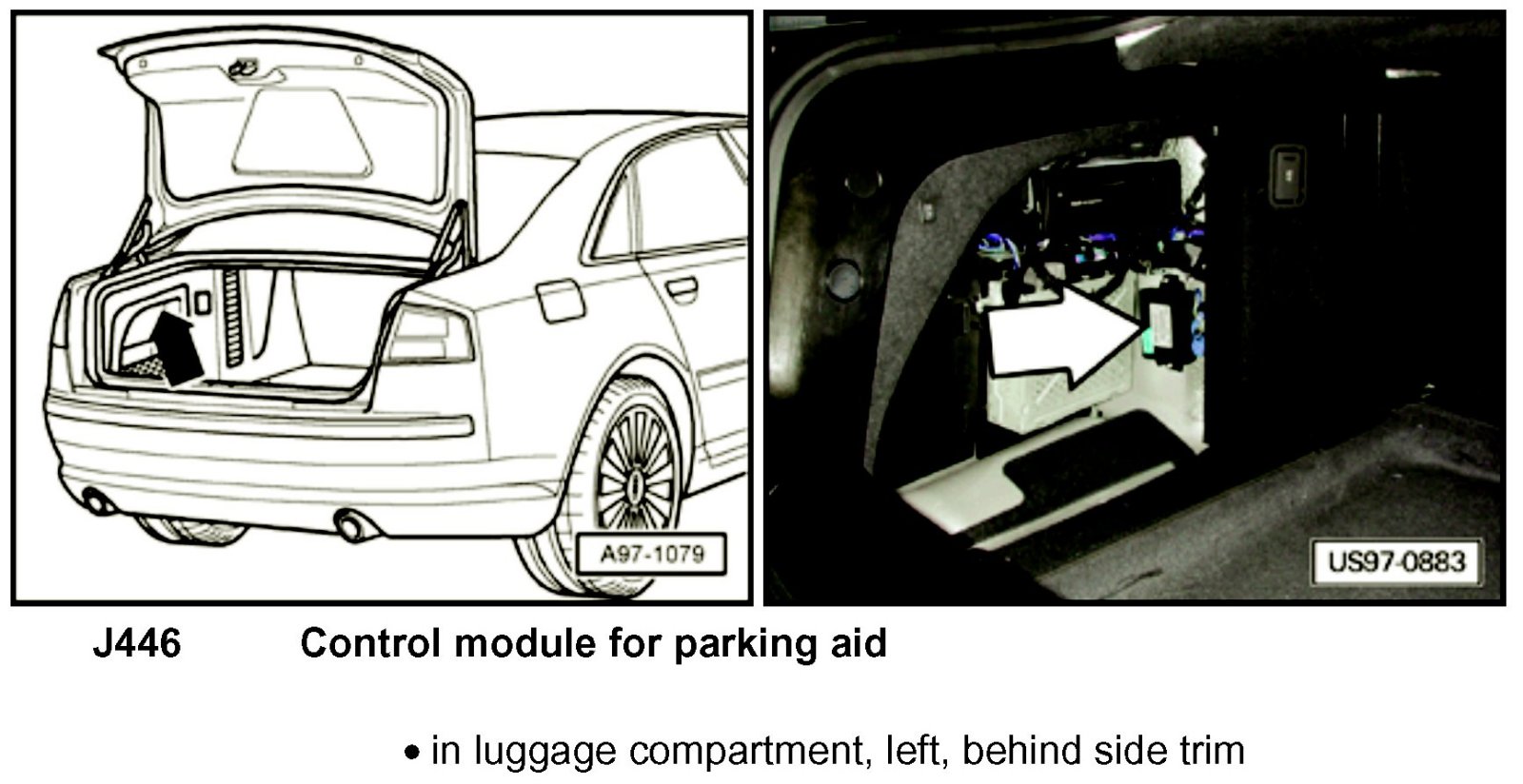 A97-1079

US97-0883

J446 Control module for parking aid

• in luggage compartment, left, behind side trim