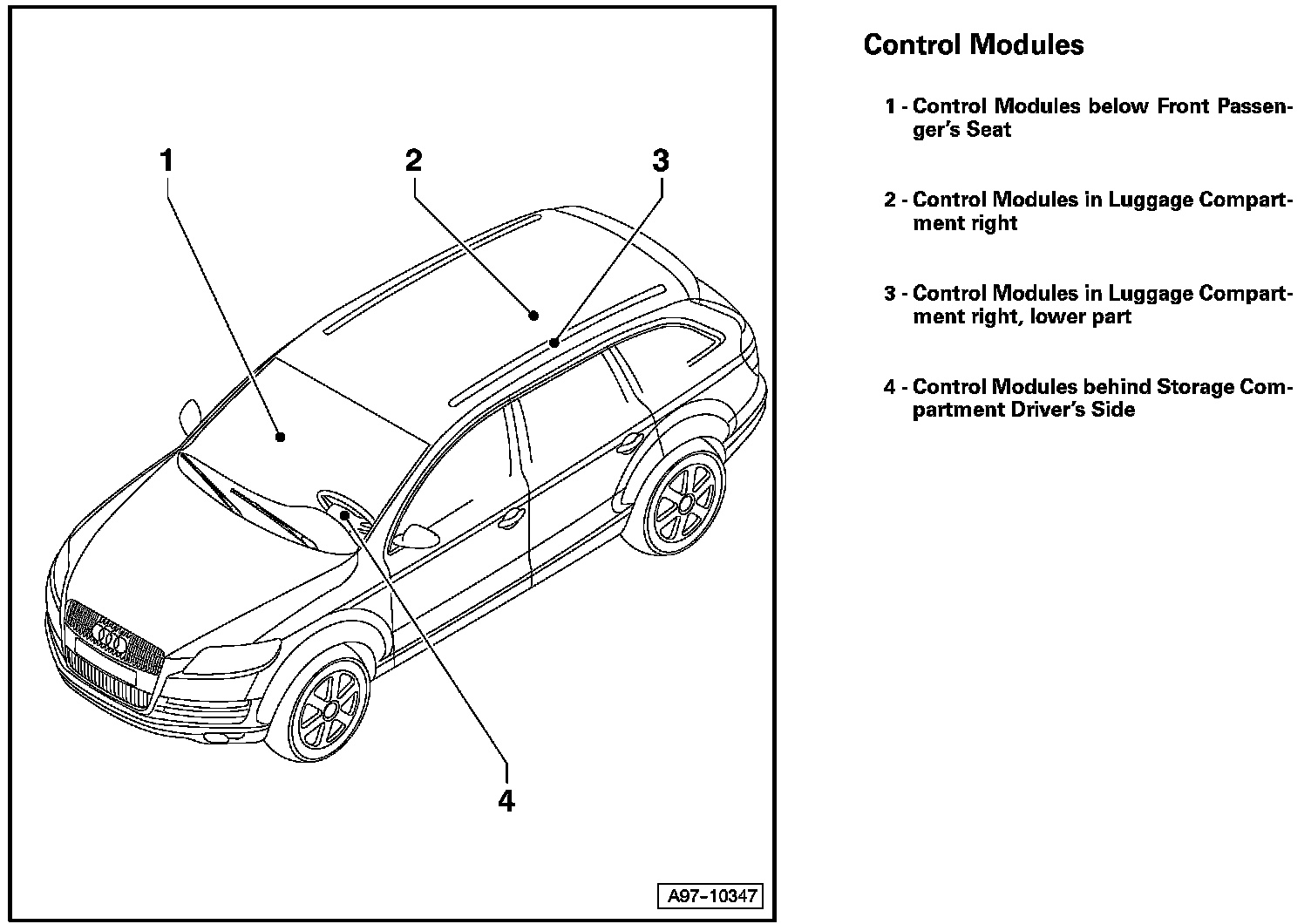 1

2

3

4

A97-10347

Control Modules

1 - Control Modules below Front Passenger's Seat

2 - Control Modules in Luggage Compartment right

3 - Control Modules in Luggage Compartment right, lower part

4 - Control Modules behind Storage Compartment Driver's Side