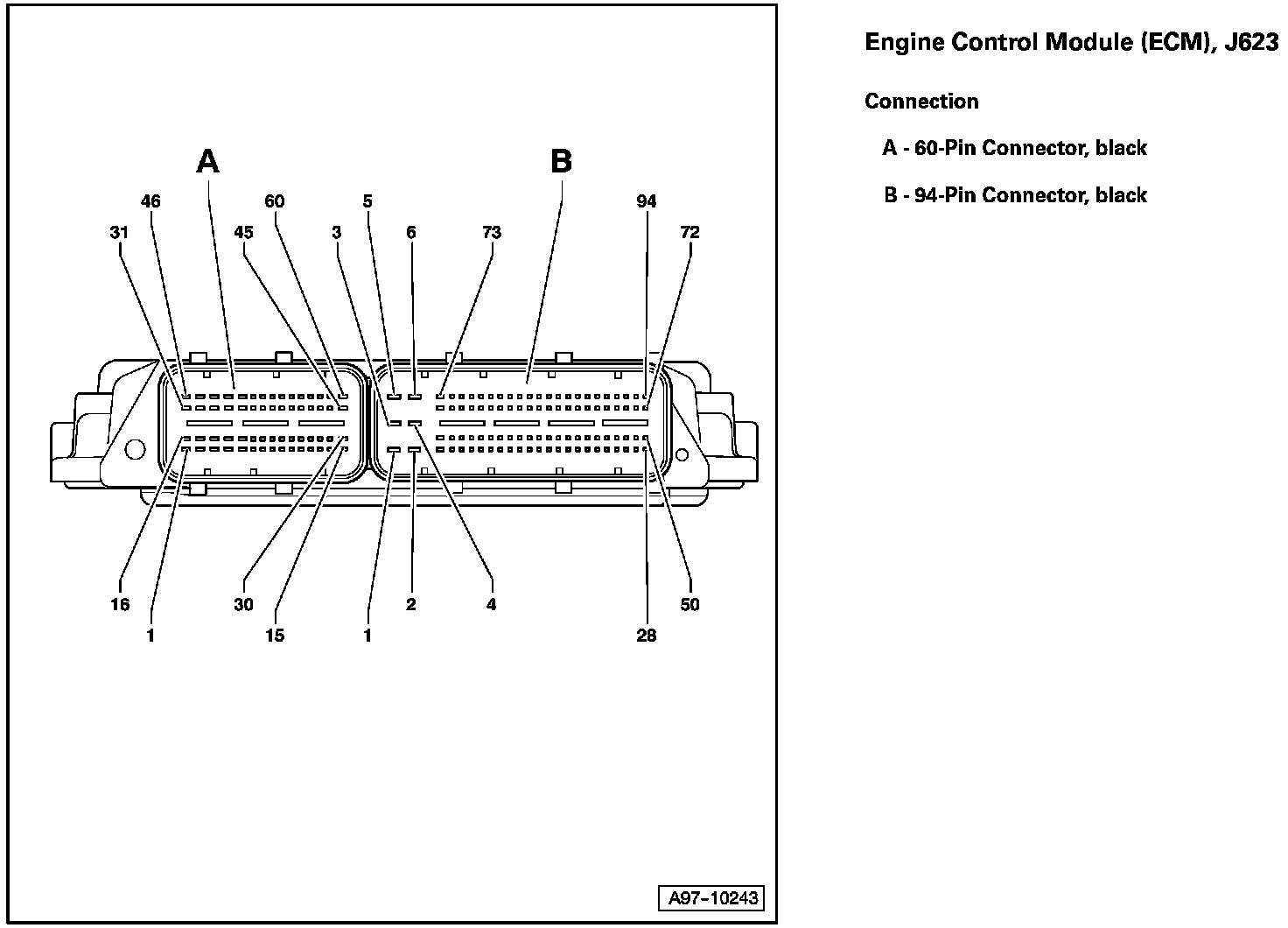 A

B

46

60

5

94

31

45

3

6

73

72

16

30

2

4

50

1

15

1

28

A97-10243

Engine Control Module (ECM), J623

Connection

A - 60-Pin Connector, black

B - 94-Pin Connector, black