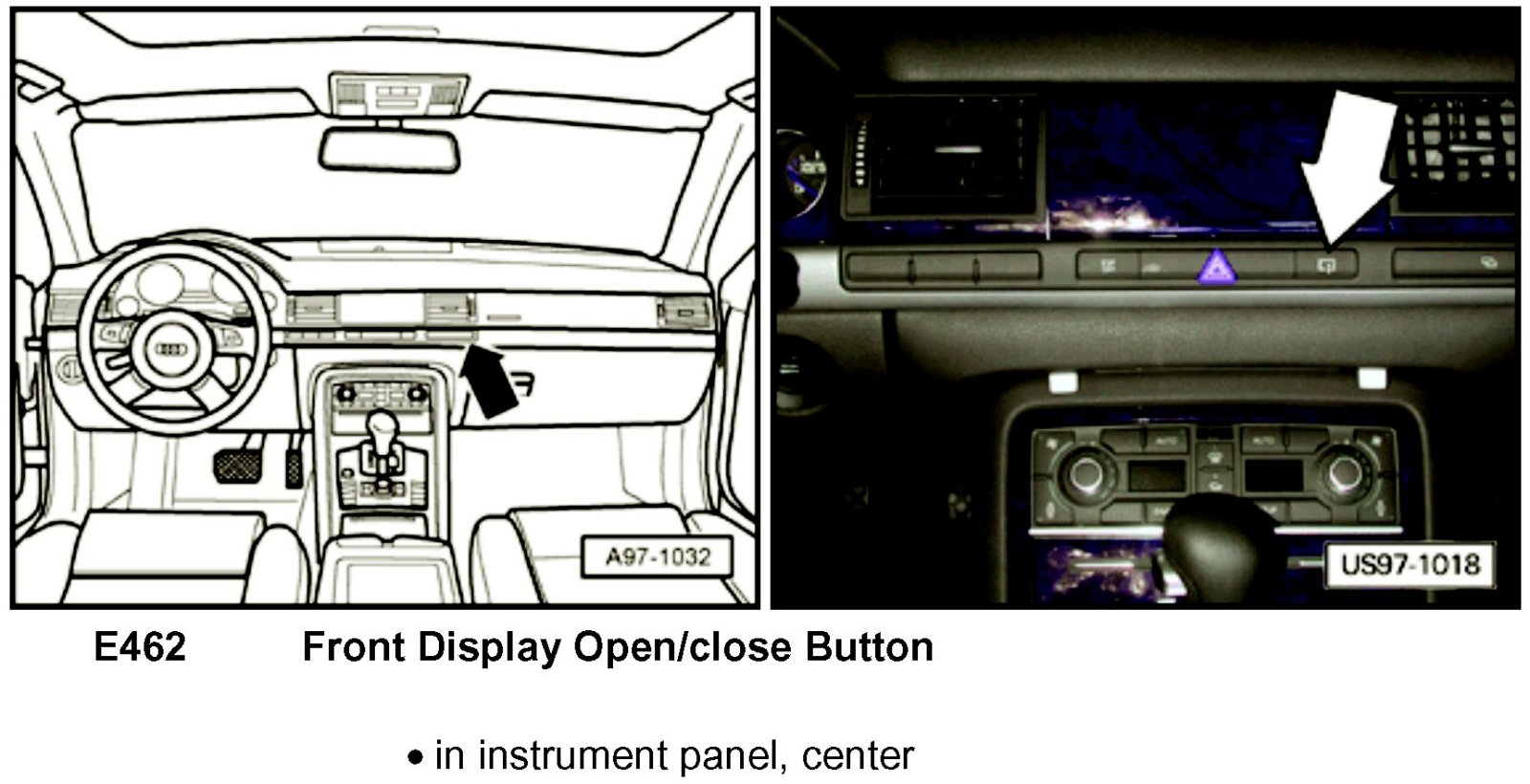 A97-1032

AUTO

AUTO

US97-1018

E462 Front Display Open/close Button

• in instrument panel, center