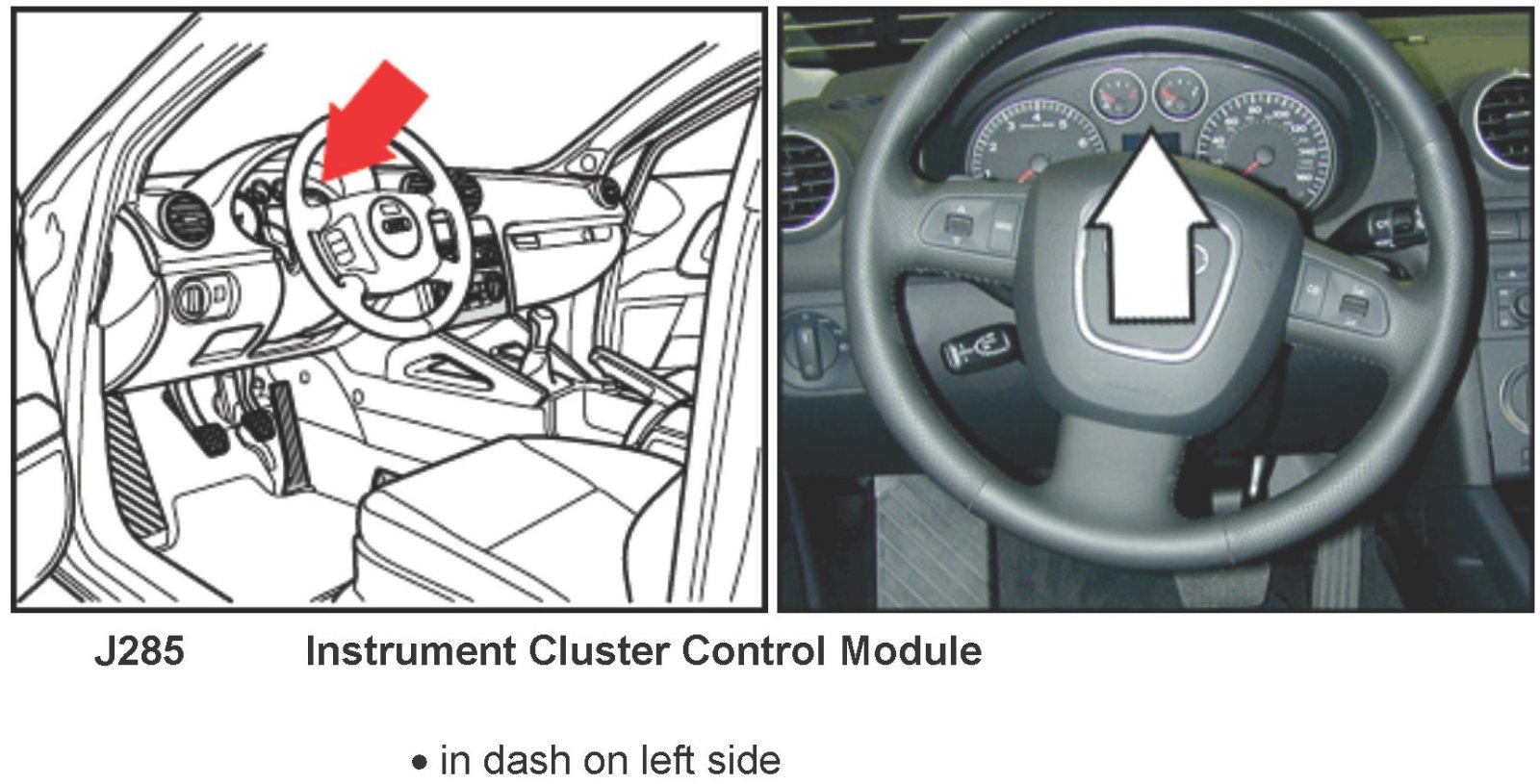 J285 Instrument Cluster Control Module

• in dash on left side