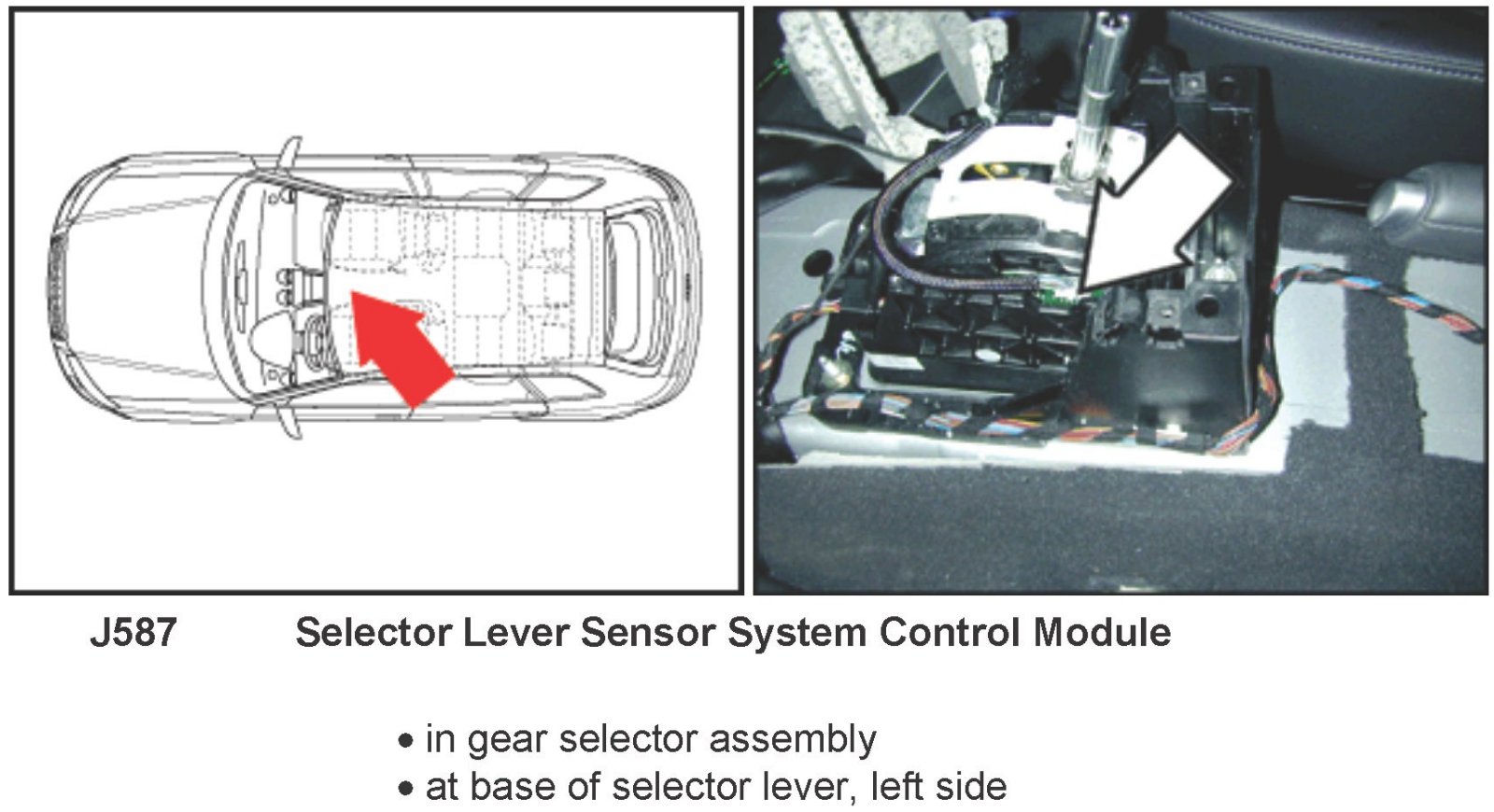 J587 Selector Lever Sensor System Control Module

• in gear selector assembly
• at base of selector lever, left side