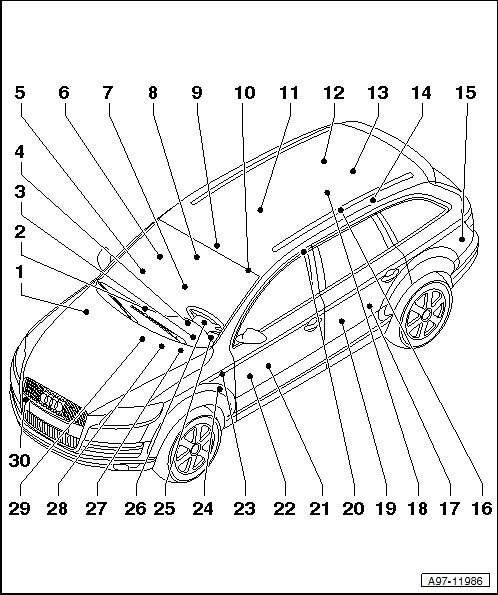 5 6 7 8 9 10 11 12 13 14 15

4

3

2

1

30

29 28 27 26 25 24 23 22 21 20 19 18 17 16

A97-11986