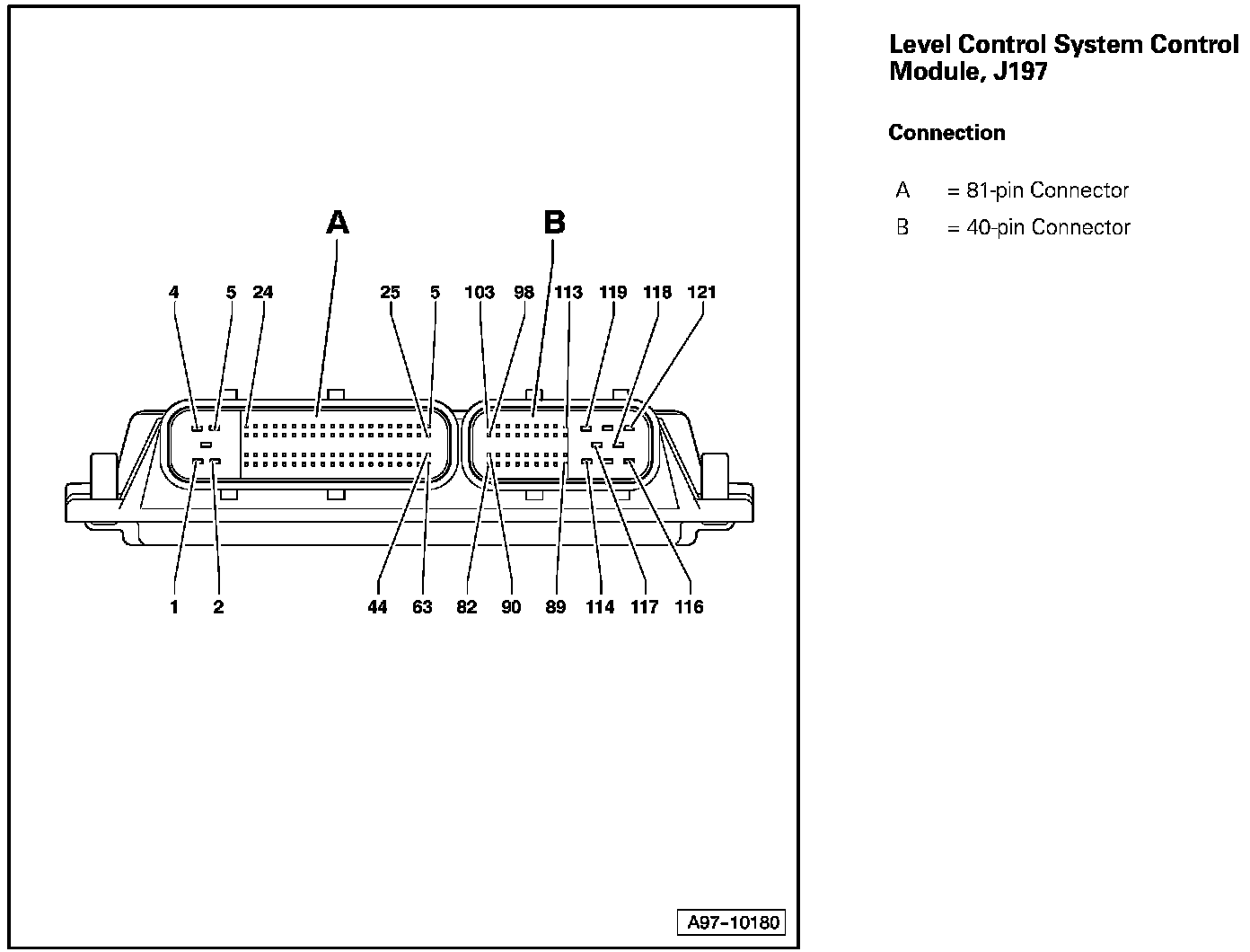 A

B

4 5 24 25 5 103 98 113 119 118 121

1 2 44 63 82 90 89 114 117 116

A97-10180

Level Control System Control Module, J197

Connection

A = 81-pin Connector

B = 40-pin Connector