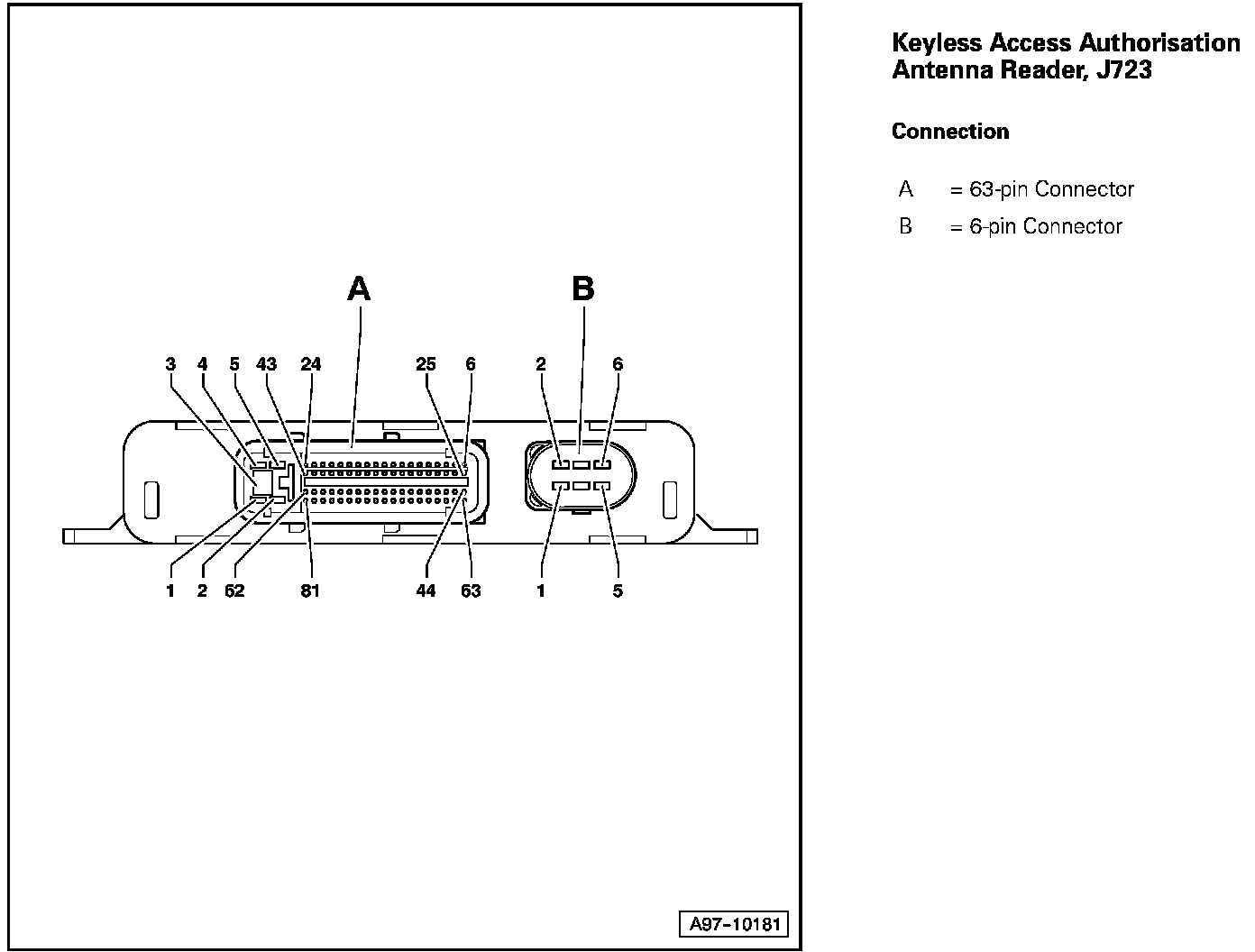 A

B

3 4 5 43 24

25 6

2 6

1 2 62 81

44 63

1 5

A97-10181

Keyless Access Authorisation Antenna Reader, J723

Connection

A = 63-pin Connector

B = 6-pin Connector