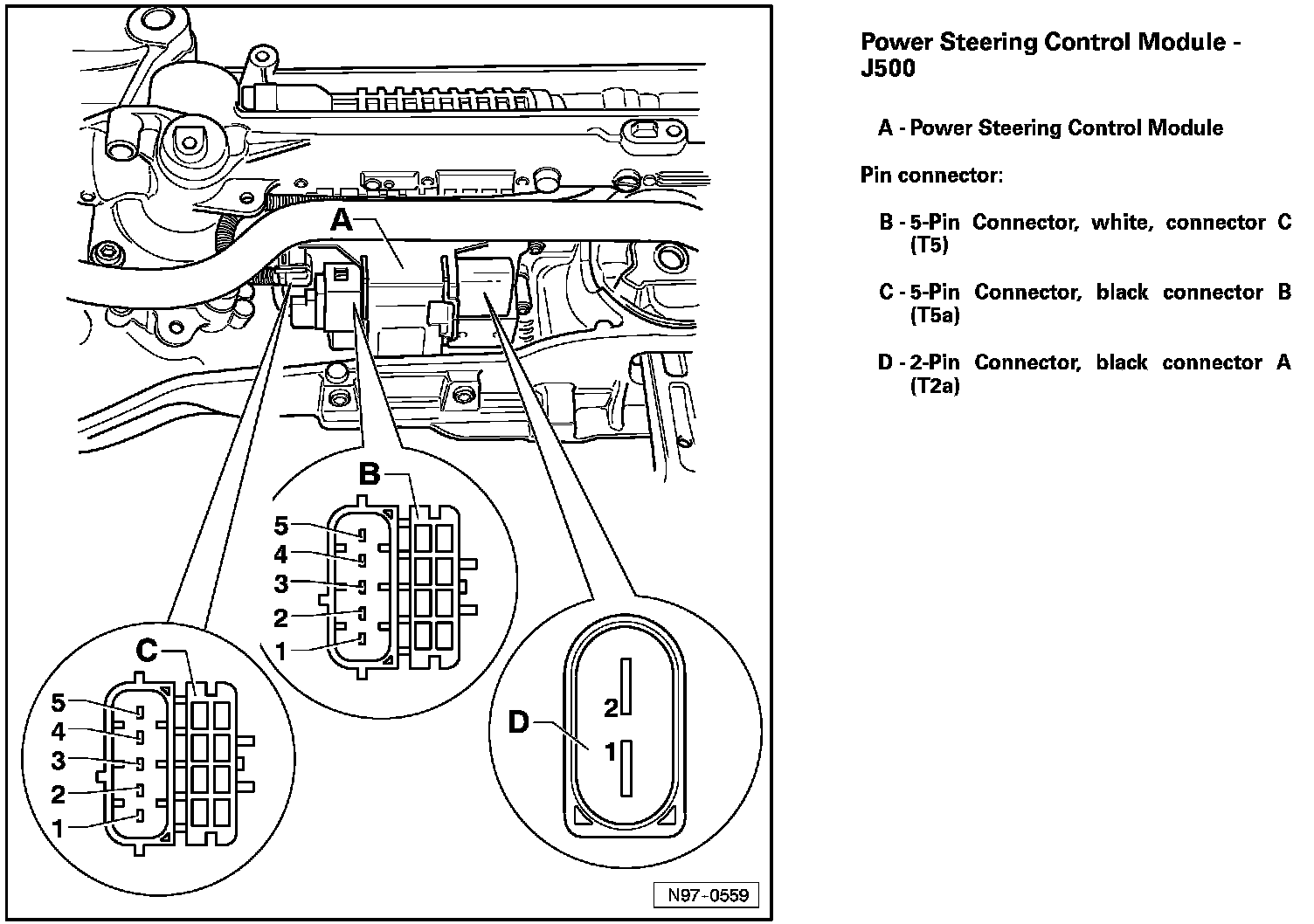 A

B

5
4
3
2
1

C

5
4
3
2
1

D

2
1

N97-0559

Power Steering Control Module - J500

A - Power Steering Control Module

Pin connector:

B - 5-Pin Connector, white, connector C (T5)

C - 5-Pin Connector, black connector B (T5a)

D - 2-Pin Connector, black connector A (T2a)