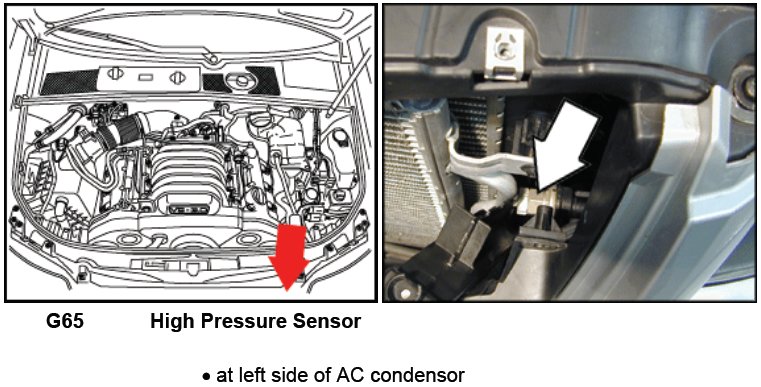 G65 High Pressure Sensor

• at left side of AC condensor