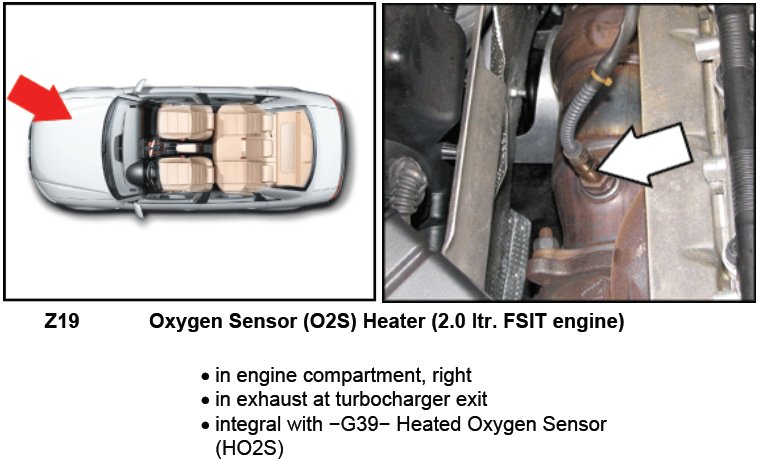 Z19 Oxygen Sensor (O2S) Heater (2.0 ltr. FSIT engine)

• in engine compartment, right
• in exhaust at turbocharger exit
• integral with −G39− Heated Oxygen Sensor (HO2S)