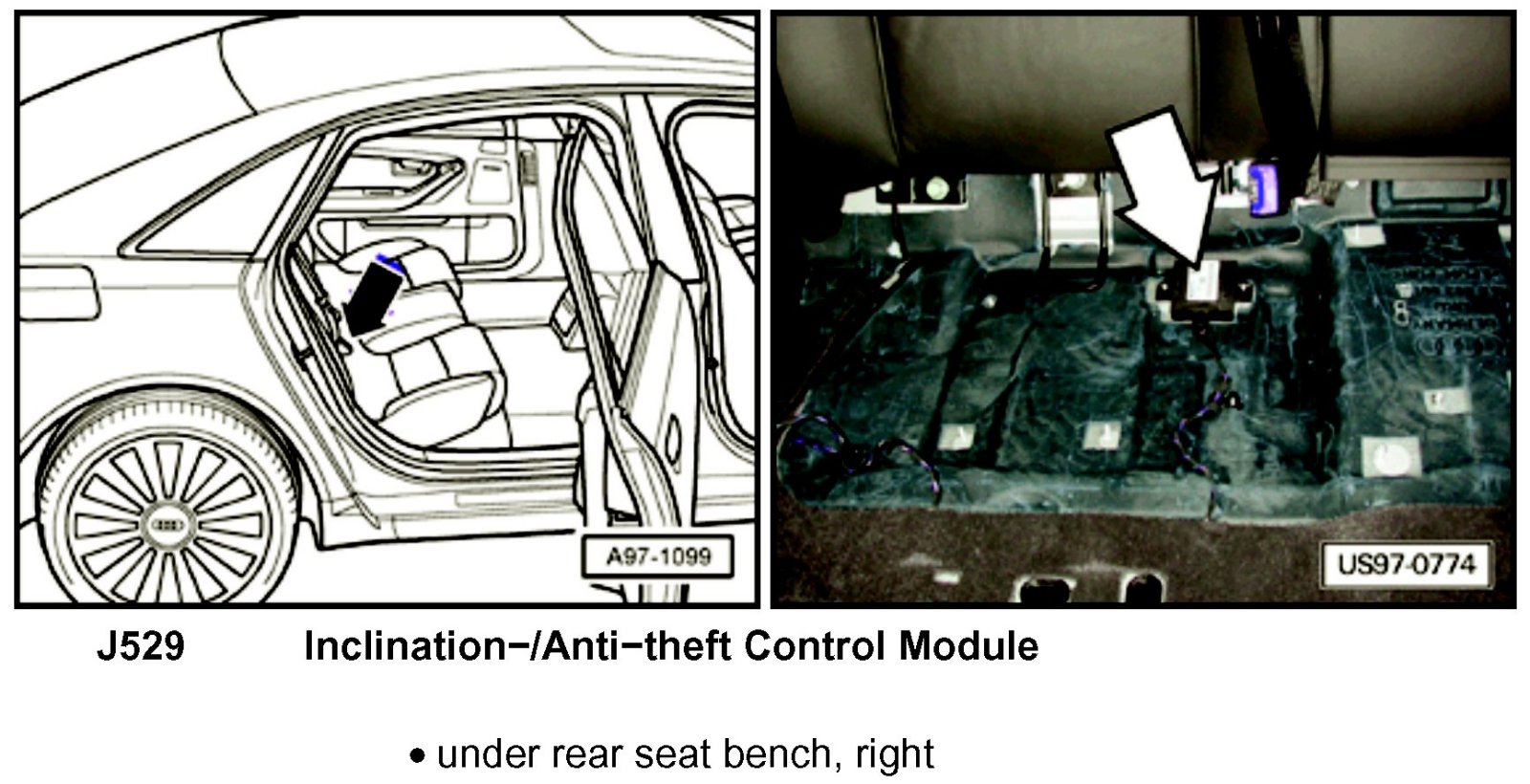 A97-1099

US97-0774

J529 Inclination−/Anti−theft Control Module

• under rear seat bench, right