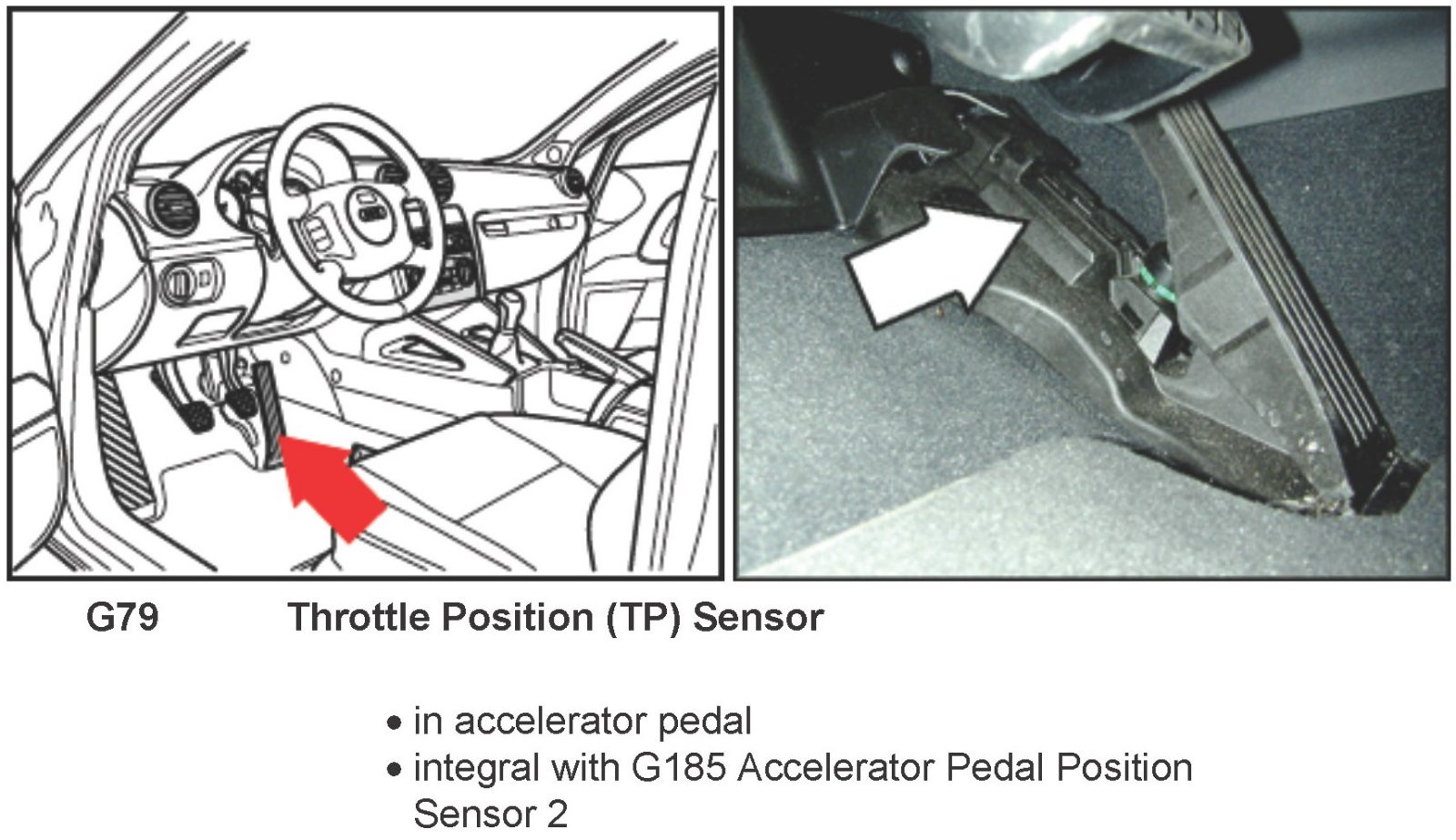 G79 Throttle Position (TP) Sensor

• in accelerator pedal
• integral with G185 Accelerator Pedal Position Sensor 2