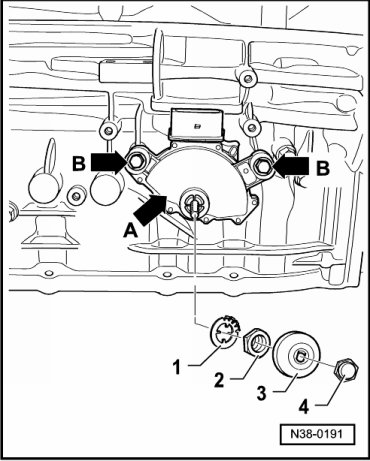 B
B
A
1
2
3
4
N38-0191