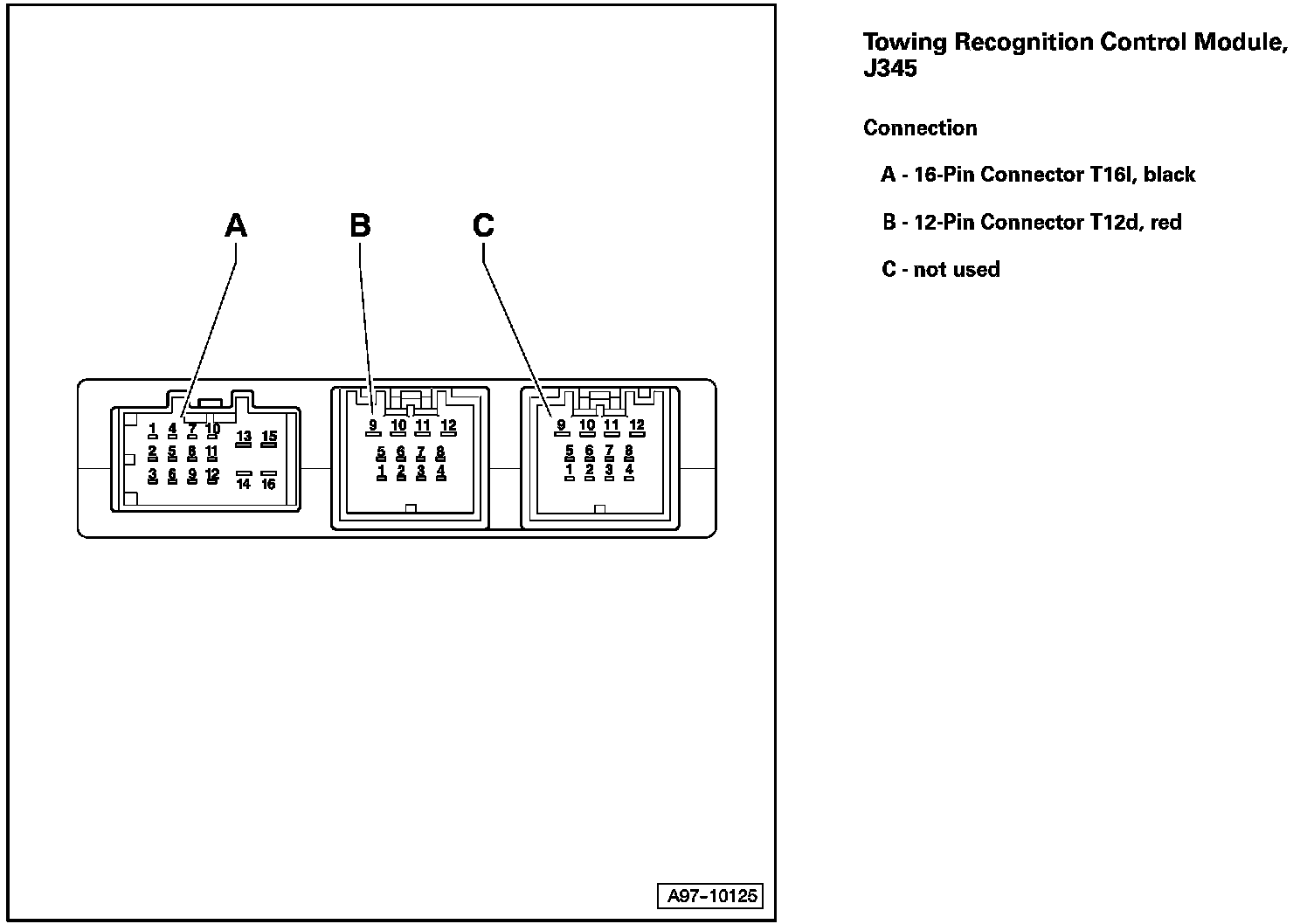 A B C

1 4 7 10 13 15
2 5 8 11
3 6 9 12 14 16

9 10 11 12
5 6 7 8
1 2 3 4

9 10 11 12
5 6 7 8
1 2 3 4

A97-10125

Towing Recognition Control Module, J345

Connection

A - 16-Pin Connector T16l, black

B - 12-Pin Connector T12d, red

C - not used