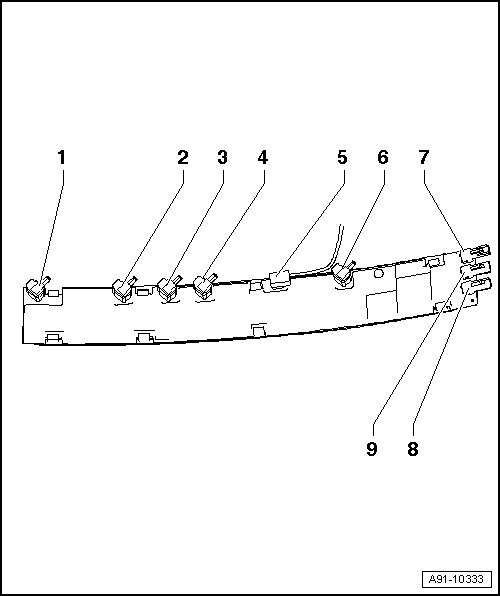 1
2
3
4
5
6
7
9
8
A91-10333