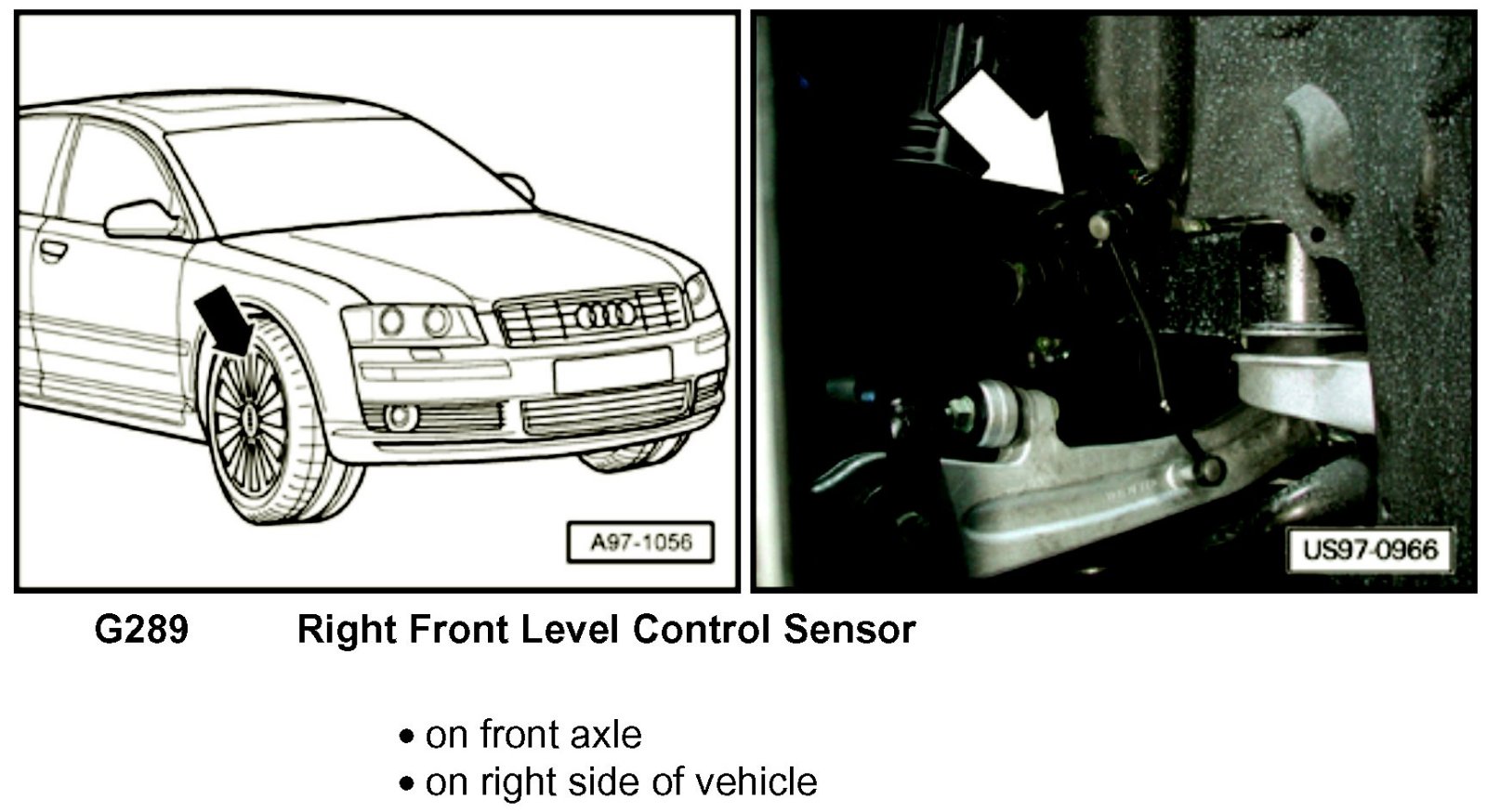 A97-1056

US97-0966

G289 Right Front Level Control Sensor

• on front axle
• on right side of vehicle