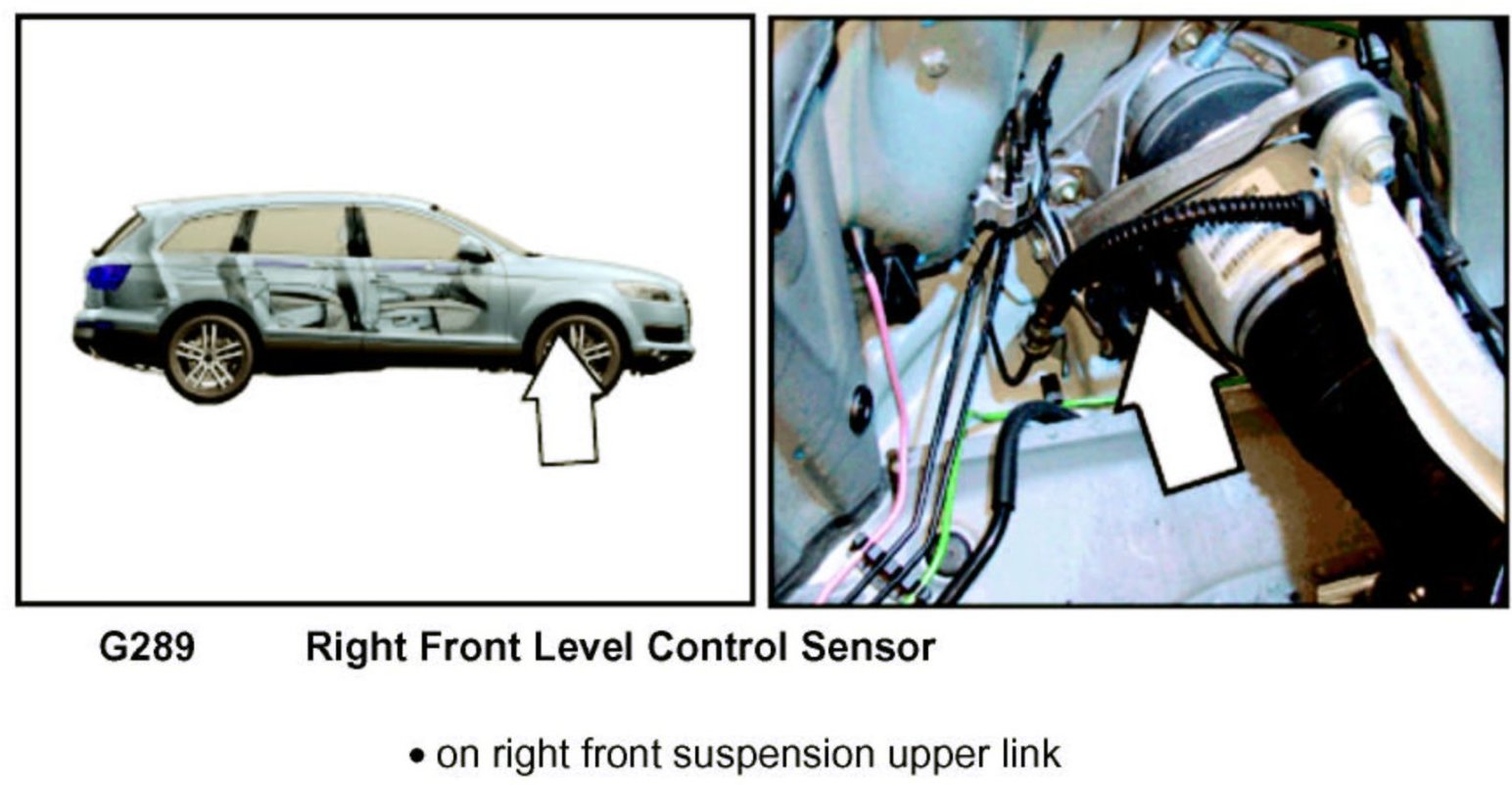 G289 Right Front Level Control Sensor

• on right front suspension upper link