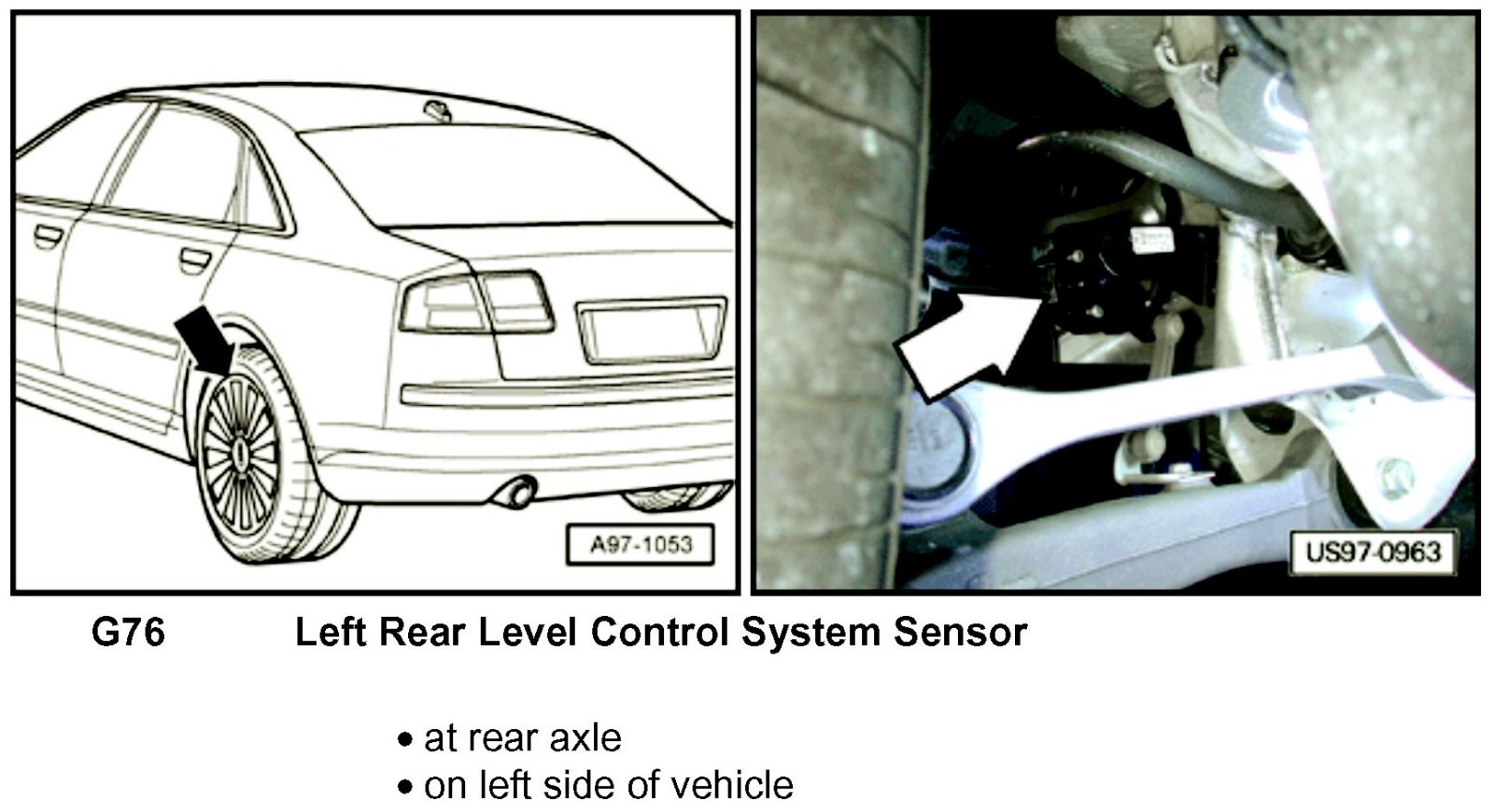 A97-1053

US97-0963

G76 Left Rear Level Control System Sensor

• at rear axle
• on left side of vehicle