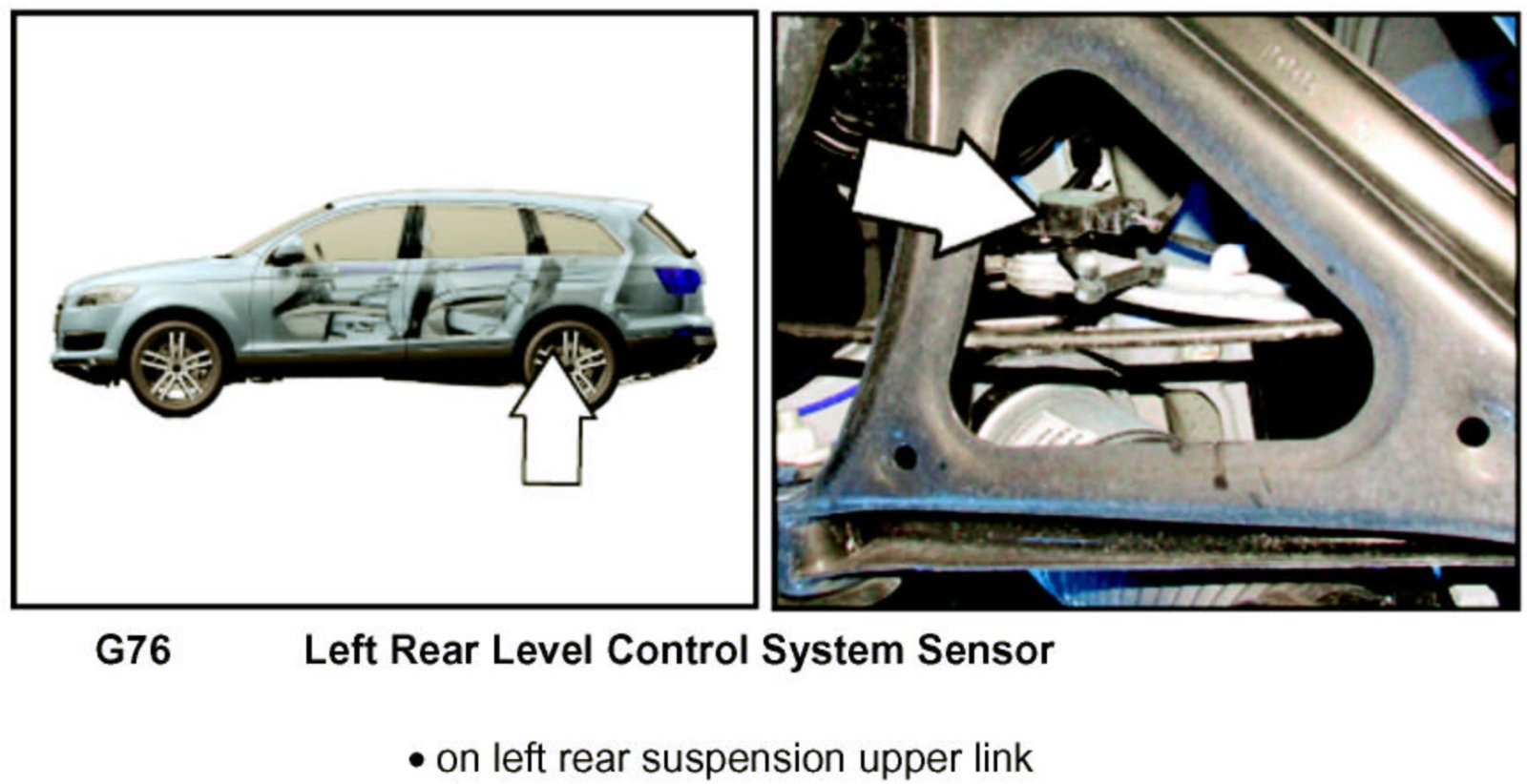 G76 Left Rear Level Control System Sensor

• on left rear suspension upper link