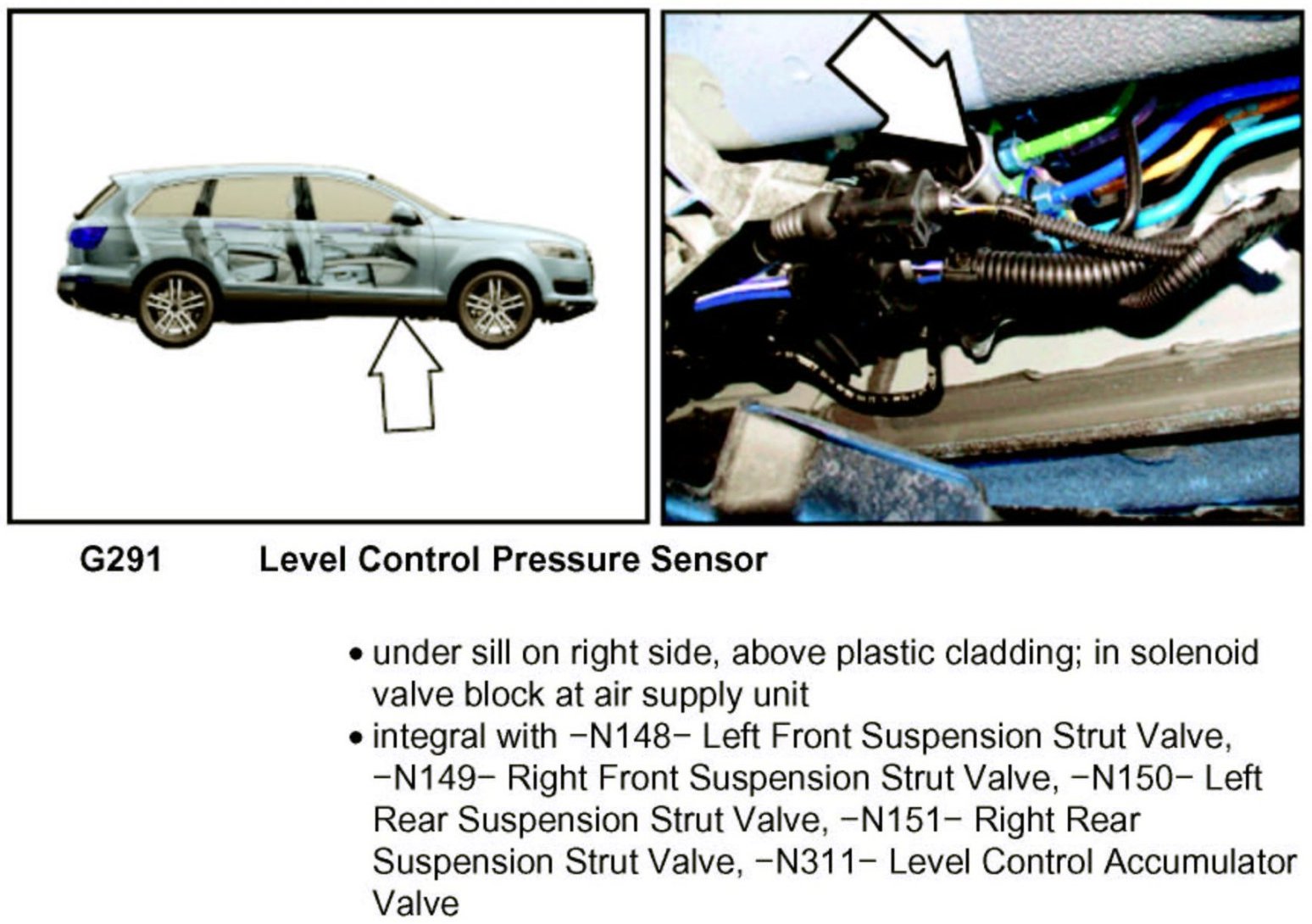 G291 Level Control Pressure Sensor

• under sill on right side, above plastic cladding; in solenoid valve block at air supply unit
• integral with −N148− Left Front Suspension Strut Valve, −N149− Right Front Suspension Strut Valve, −N150− Left Rear Suspension Strut Valve, −N151− Right Rear Suspension Strut Valve, −N311− Level Control Accumulator Valve