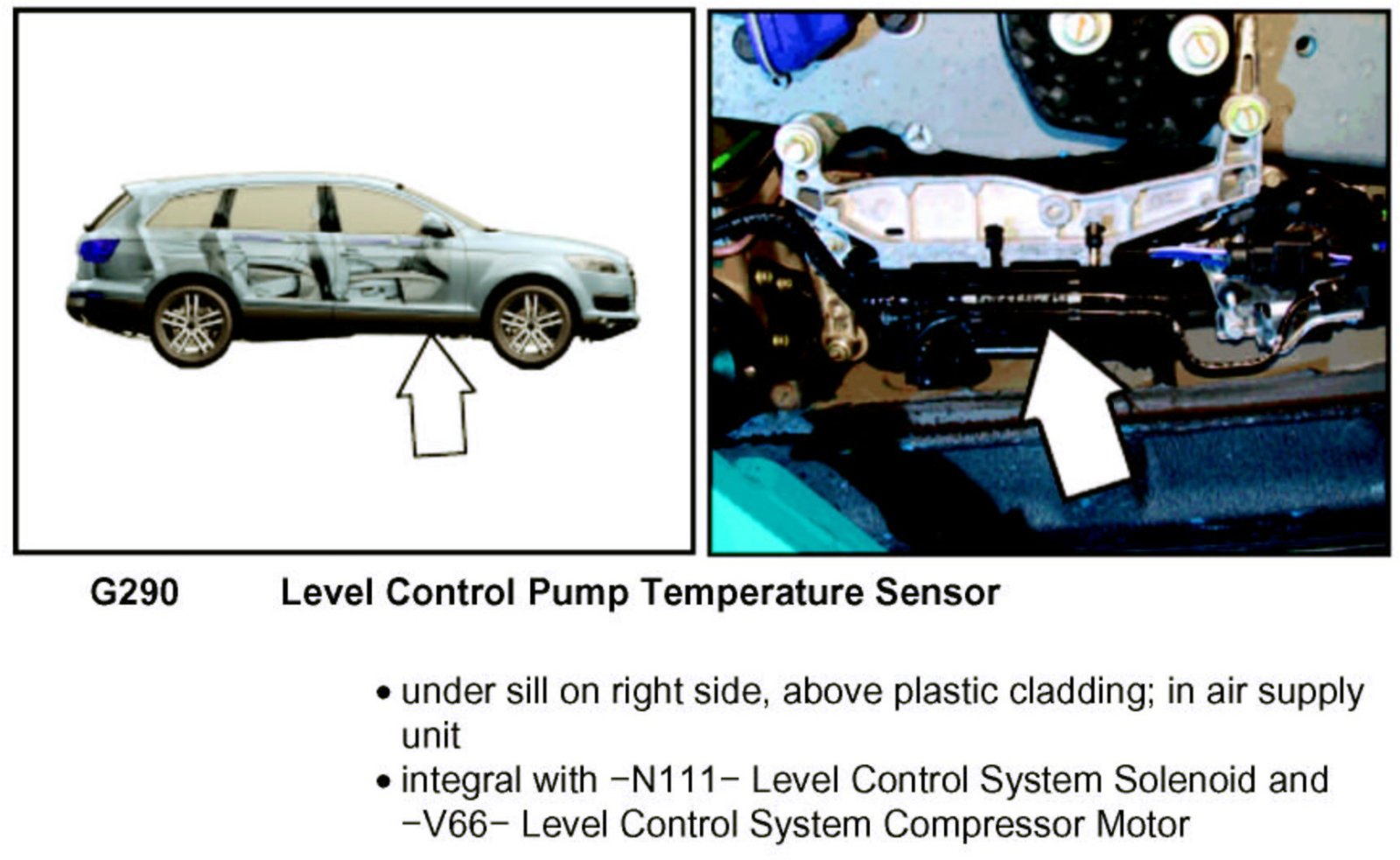 G290 Level Control Pump Temperature Sensor

• under sill on right side, above plastic cladding; in air supply unit
• integral with −N111− Level Control System Solenoid and −V66− Level Control System Compressor Motor