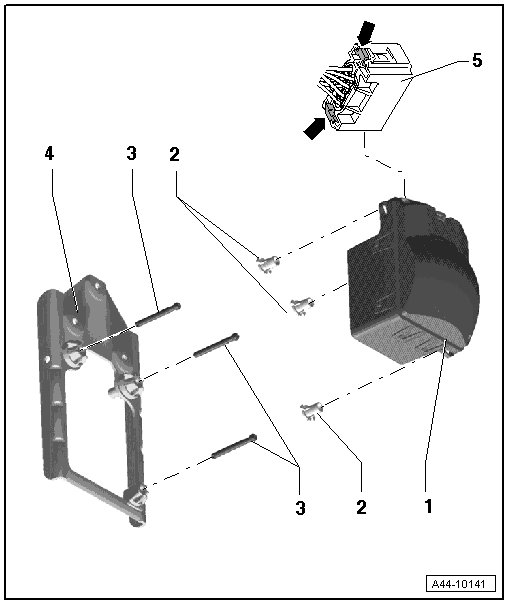 5
4
3
2
3
2
1
A44-10141