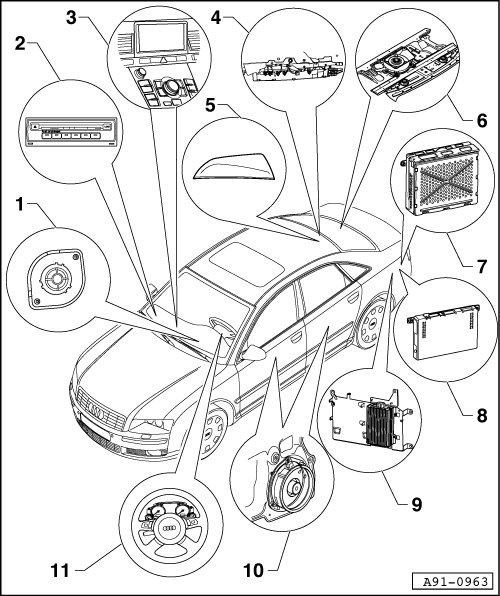 3
4
2
5
6
1
7
8
9
11
10
A91-0963