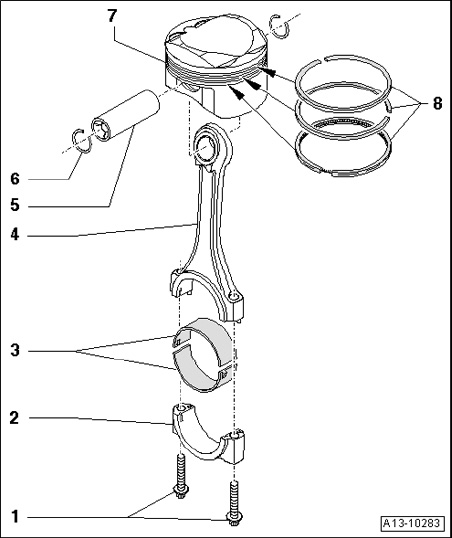 7
8
6
5
4
3
2
1
A13-10283